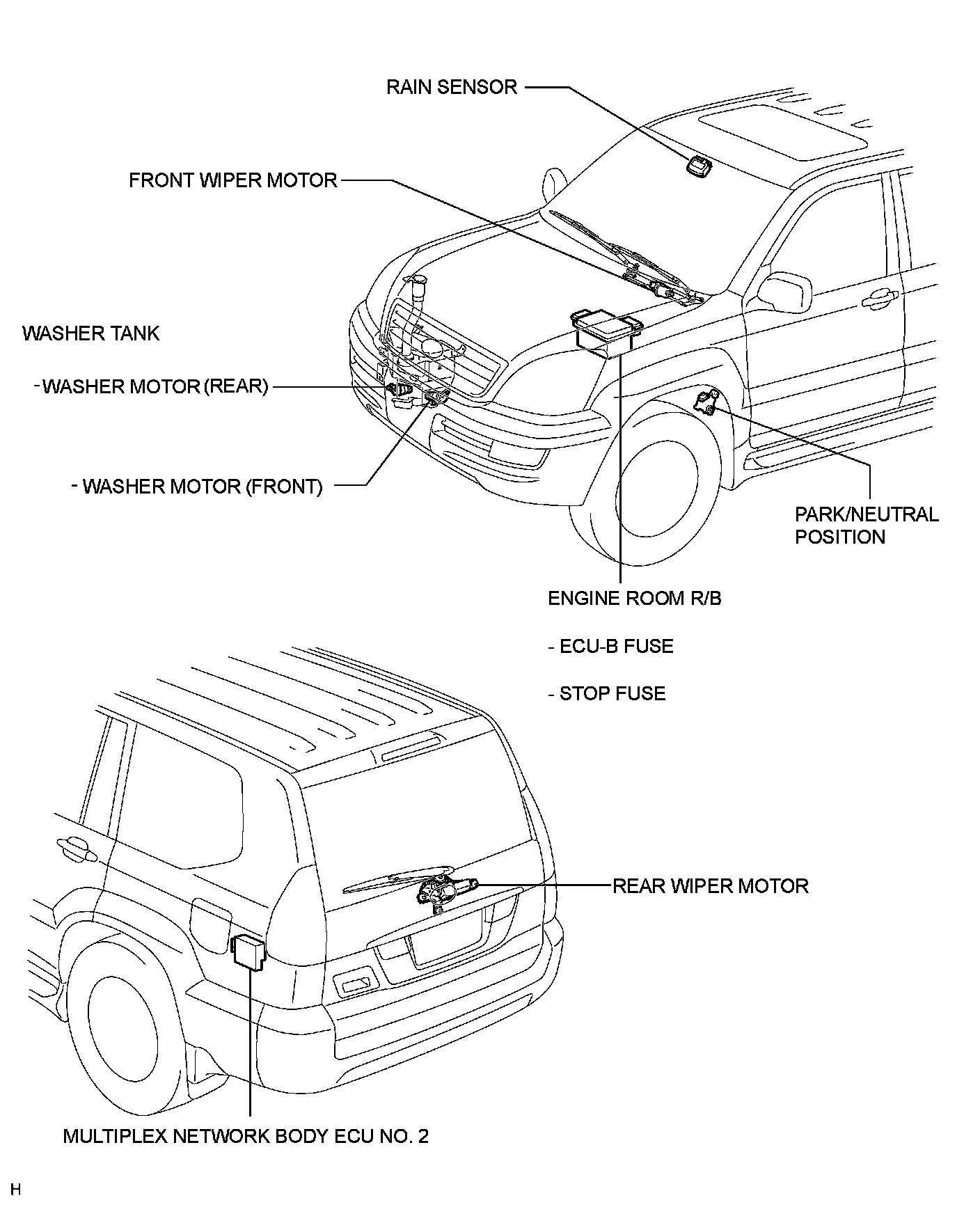 RAIN SENSOR

FRONT WIPER MOTOR

WASHER TANK

- WASHER MOTOR (REAR)

- WASHER MOTOR (FRONT)

PARK/NEUTRAL POSITION

ENGINE ROOM R/B

- ECU-B FUSE

- STOP FUSE

REAR WIPER MOTOR

MULTIPLEX NETWORK BODY ECU NO. 2

H