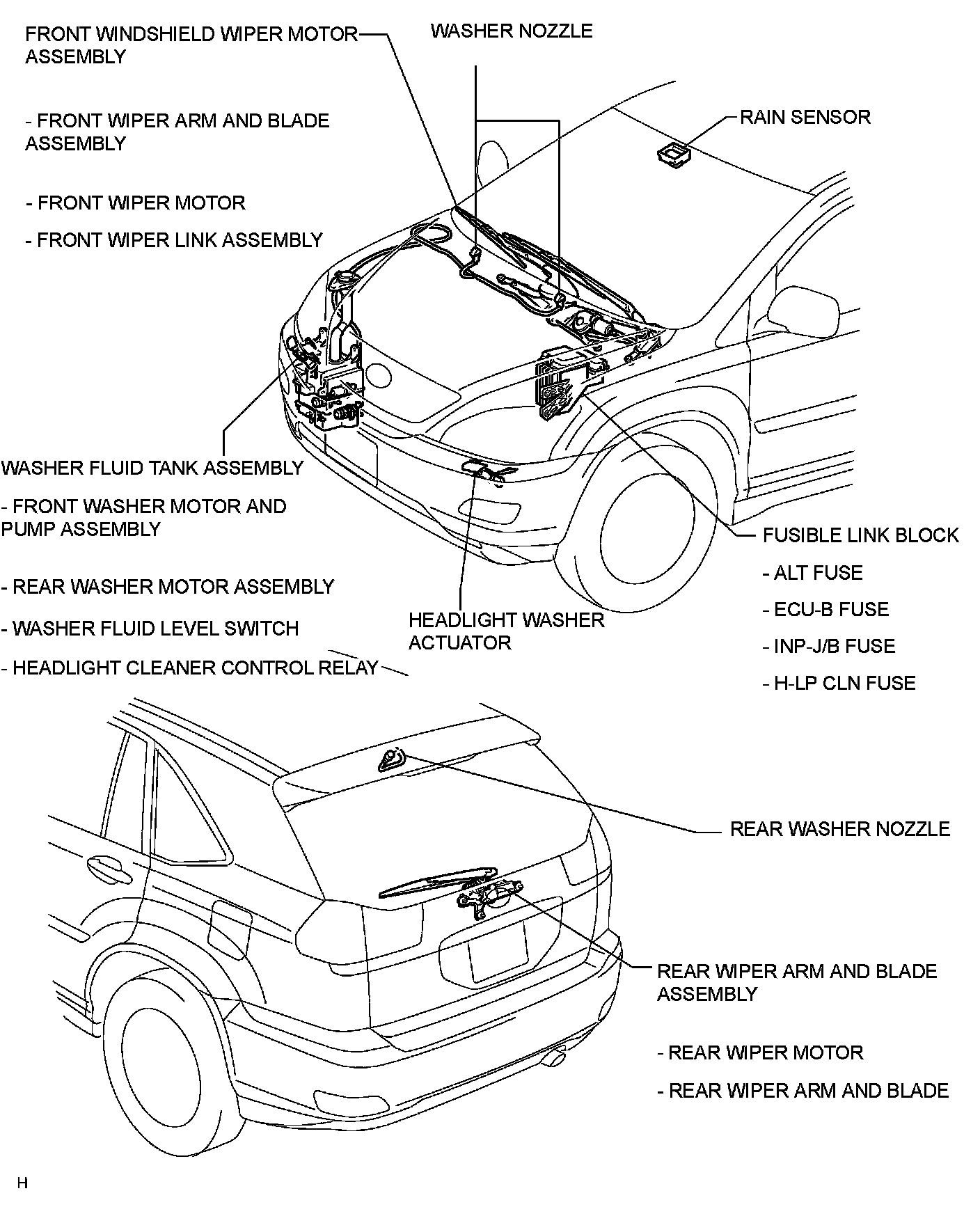 FRONT WINDSHIELD WIPER MOTOR ASSEMBLY

- FRONT WIPER ARM AND BLADE ASSEMBLY

- FRONT WIPER MOTOR

- FRONT WIPER LINK ASSEMBLY

WASHER NOZZLE

RAIN SENSOR

WASHER FLUID TANK ASSEMBLY

- FRONT WASHER MOTOR AND PUMP ASSEMBLY

- REAR WASHER MOTOR ASSEMBLY

- WASHER FLUID LEVEL SWITCH

- HEADLIGHT CLEANER CONTROL RELAY

HEADLIGHT WASHER ACTUATOR

FUSIBLE LINK BLOCK

- ALT FUSE

- ECU-B FUSE

- INP-J/B FUSE

- H-LP CLN FUSE

REAR WASHER NOZZLE

REAR WIPER ARM AND BLADE ASSEMBLY

- REAR WIPER MOTOR

- REAR WIPER ARM AND BLADE

H