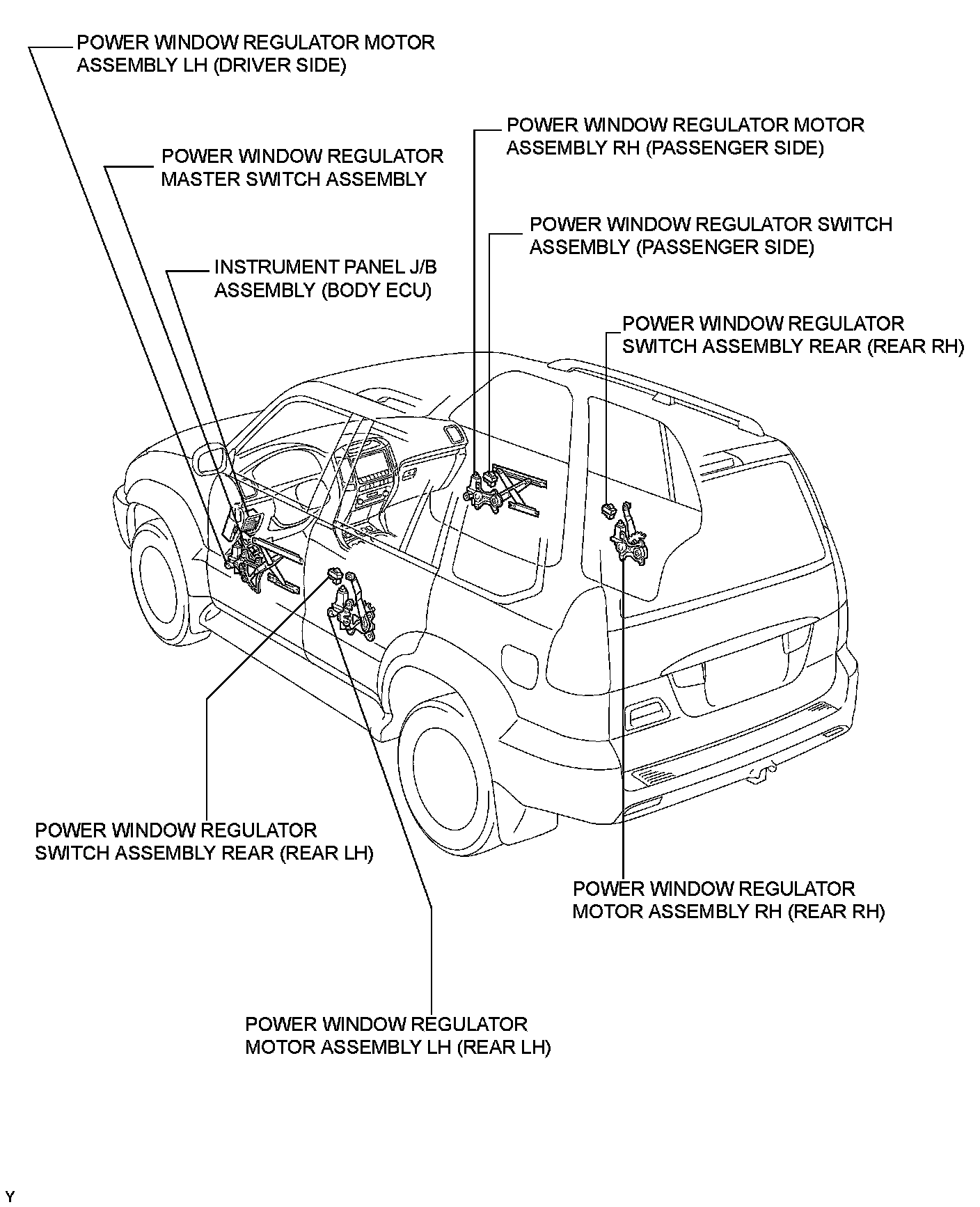 POWER WINDOW REGULATOR MOTOR ASSEMBLY LH (DRIVER SIDE)

POWER WINDOW REGULATOR MASTER SWITCH ASSEMBLY

INSTRUMENT PANEL J/B ASSEMBLY (BODY ECU)

POWER WINDOW REGULATOR MOTOR ASSEMBLY RH (PASSENGER SIDE)

POWER WINDOW REGULATOR SWITCH ASSEMBLY (PASSENGER SIDE)

POWER WINDOW REGULATOR SWITCH ASSEMBLY REAR (REAR RH)

POWER WINDOW REGULATOR SWITCH ASSEMBLY REAR (REAR LH)

POWER WINDOW REGULATOR MOTOR ASSEMBLY RH (REAR RH)

POWER WINDOW REGULATOR MOTOR ASSEMBLY LH (REAR LH)

Y