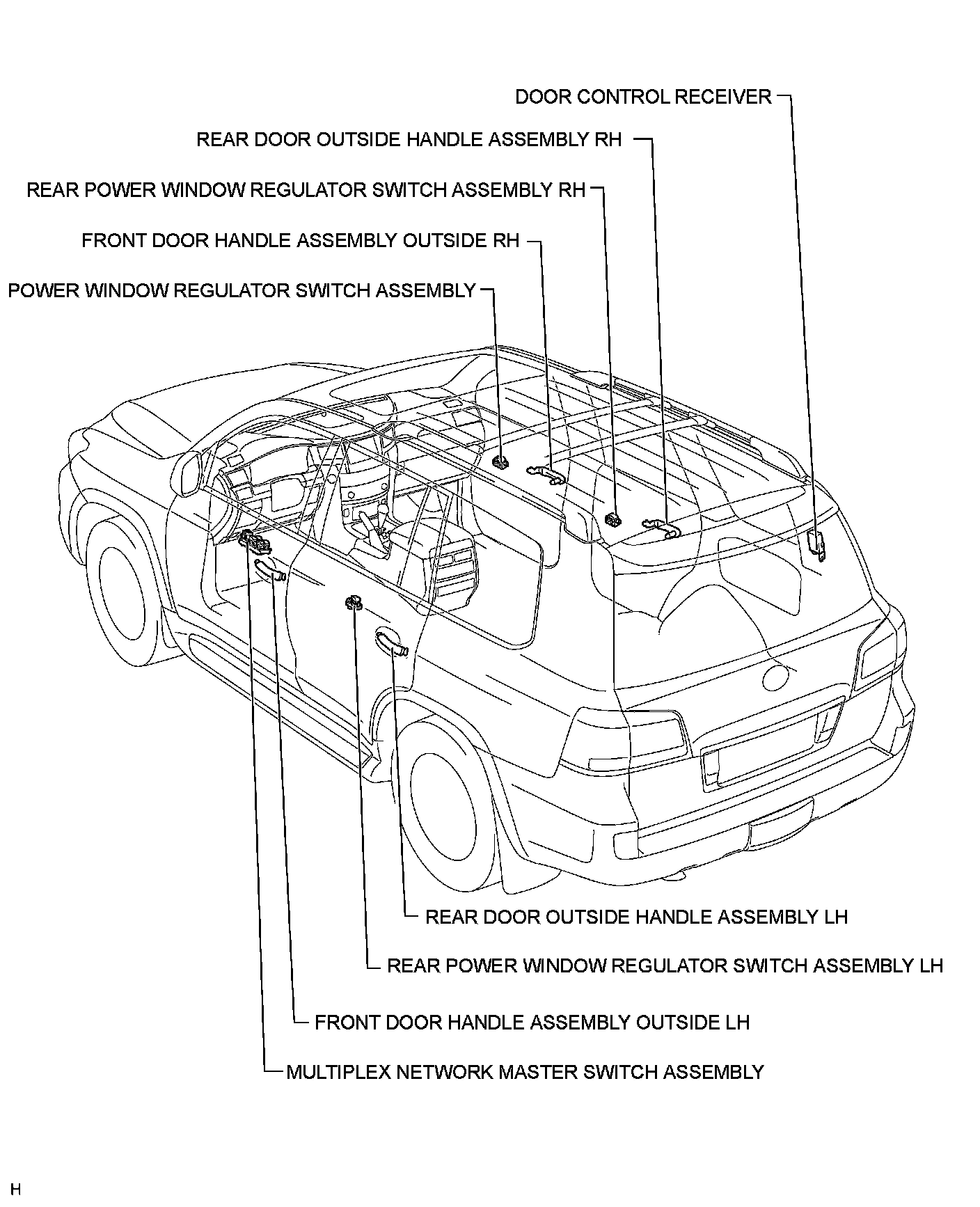 DOOR CONTROL RECEIVER

REAR DOOR OUTSIDE HANDLE ASSEMBLY RH

REAR POWER WINDOW REGULATOR SWITCH ASSEMBLY RH

FRONT DOOR HANDLE ASSEMBLY OUTSIDE RH

POWER WINDOW REGULATOR SWITCH ASSEMBLY

REAR DOOR OUTSIDE HANDLE ASSEMBLY LH

REAR POWER WINDOW REGULATOR SWITCH ASSEMBLY LH

FRONT DOOR HANDLE ASSEMBLY OUTSIDE LH

MULTIPLEX NETWORK MASTER SWITCH ASSEMBLY

H