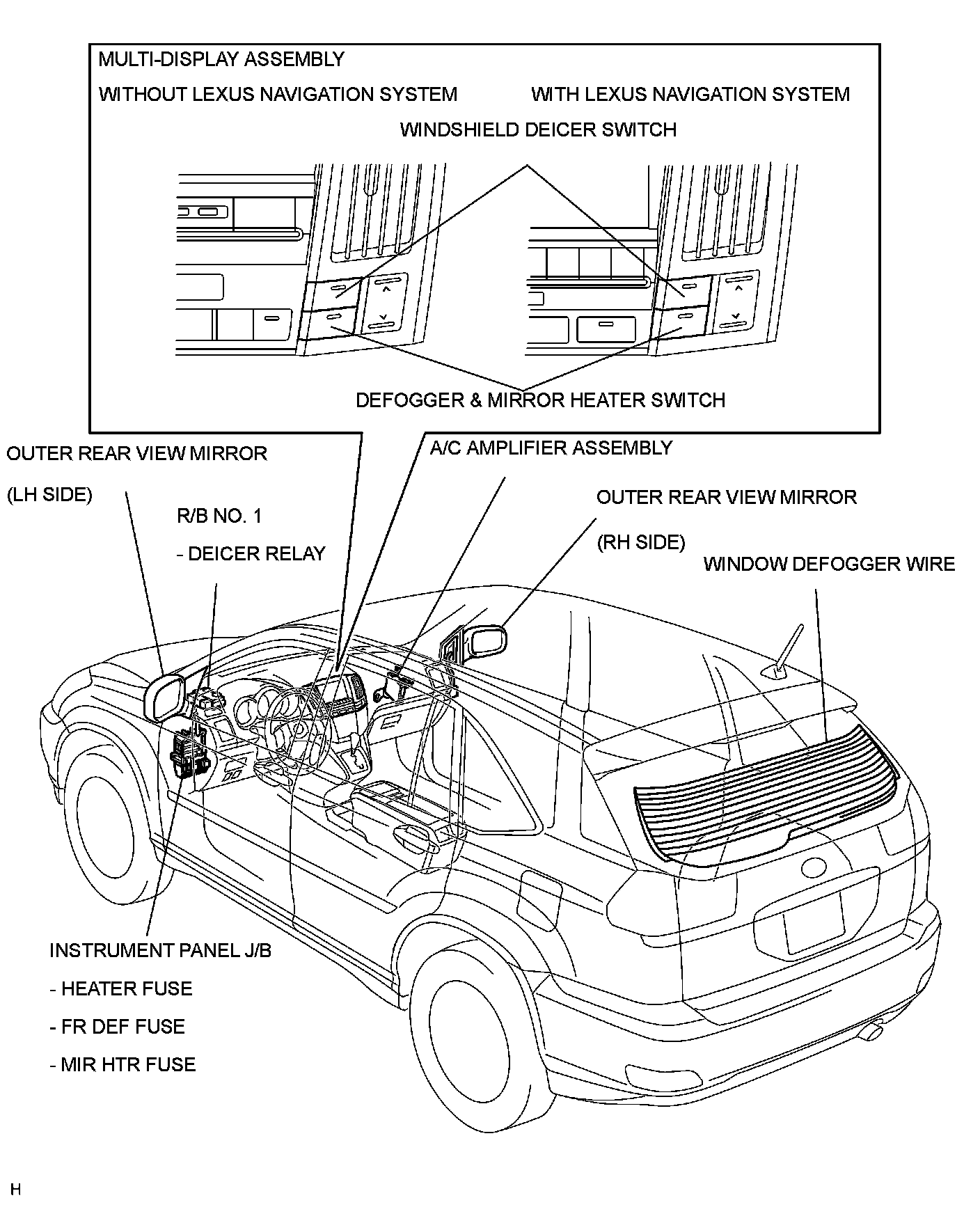 MULTI-DISPLAY ASSEMBLY

WITHOUT LEXUS NAVIGATION SYSTEM

WITH LEXUS NAVIGATION SYSTEM

WINDSHIELD DEICER SWITCH

DEFOGGER & MIRROR HEATER SWITCH

OUTER REAR VIEW MIRROR

(LH SIDE)

R/B NO. 1

- DEICER RELAY

A/C AMPLIFIER ASSEMBLY

OUTER REAR VIEW MIRROR

(RH SIDE)

WINDOW DEFOGGER WIRE

INSTRUMENT PANEL J/B

- HEATER FUSE

- FR DEF FUSE

- MIR HTR FUSE

H