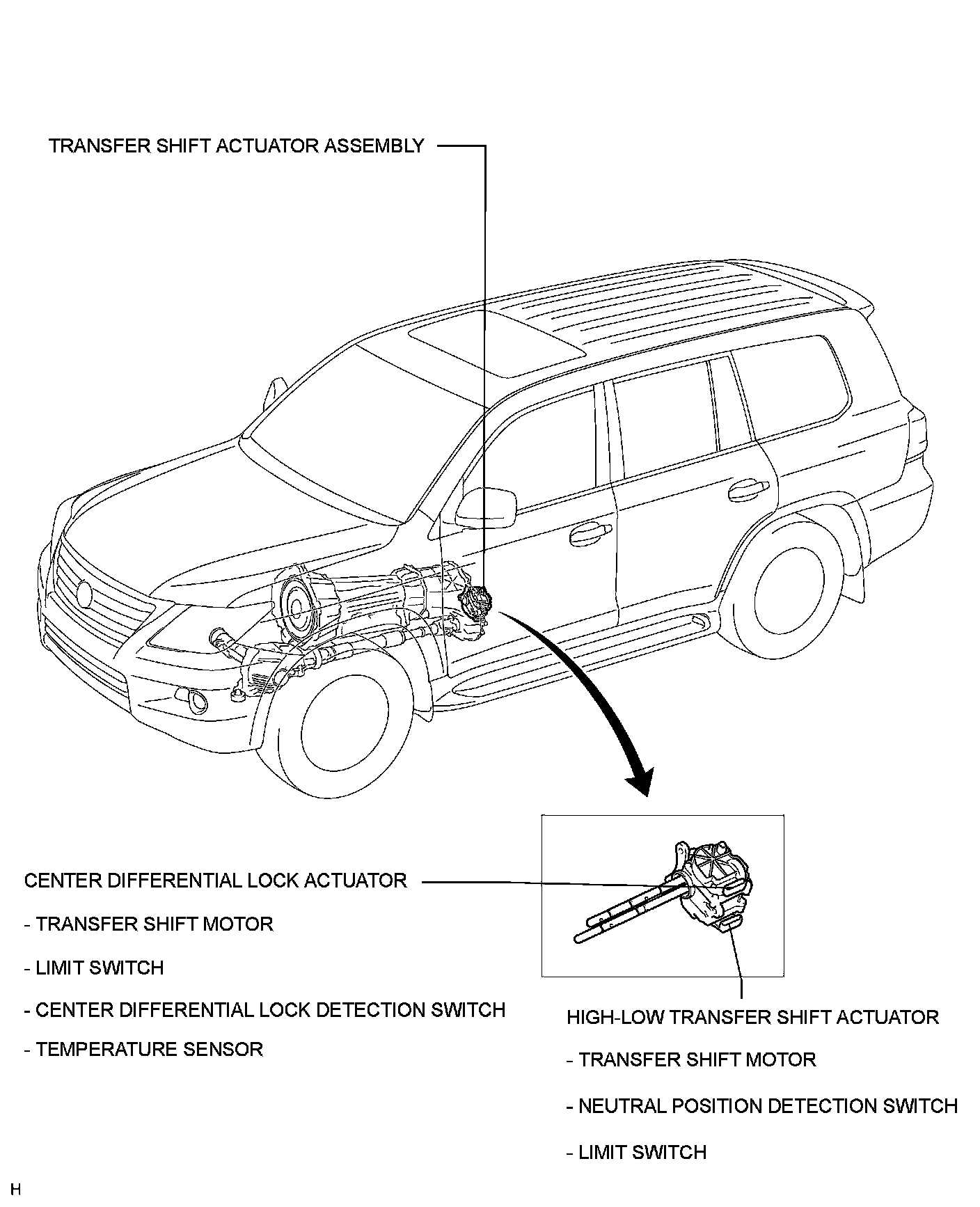 TRANSFER SHIFT ACTUATOR ASSEMBLY

CENTER DIFFERENTIAL LOCK ACTUATOR

- TRANSFER SHIFT MOTOR

- LIMIT SWITCH

- CENTER DIFFERENTIAL LOCK DETECTION SWITCH

- TEMPERATURE SENSOR

HIGH-LOW TRANSFER SHIFT ACTUATOR

- TRANSFER SHIFT MOTOR

- NEUTRAL POSITION DETECTION SWITCH

- LIMIT SWITCH

H