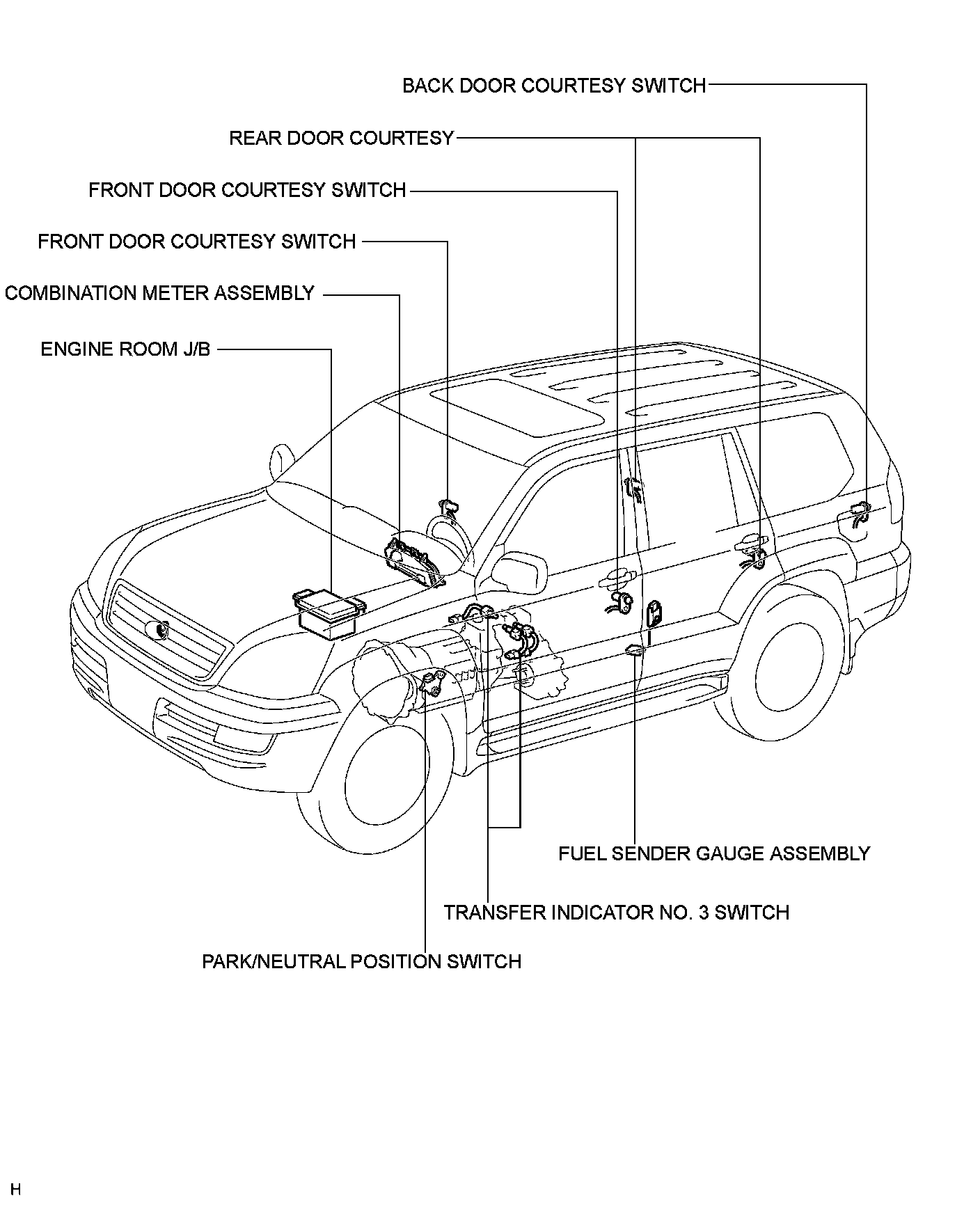 BACK DOOR COURTESY SWITCH

REAR DOOR COURTESY

FRONT DOOR COURTESY SWITCH

FRONT DOOR COURTESY SWITCH

COMBINATION METER ASSEMBLY

ENGINE ROOM J/B

FUEL SENDER GAUGE ASSEMBLY

TRANSFER INDICATOR NO. 3 SWITCH

PARK/NEUTRAL POSITION SWITCH

H