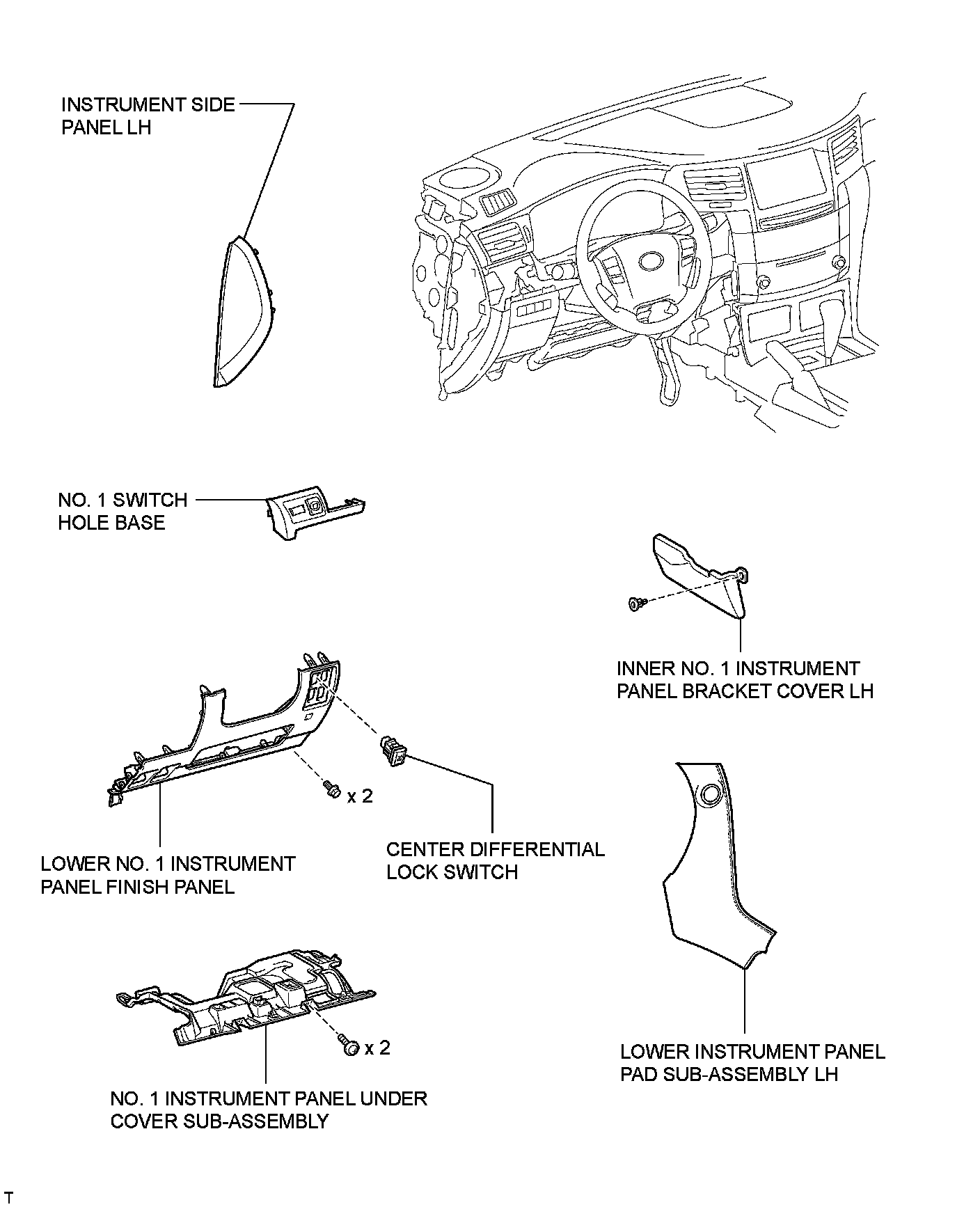 INSTRUMENT SIDE PANEL LH

NO. 1 SWITCH HOLE BASE

INNER NO. 1 INSTRUMENT PANEL BRACKET COVER LH

x 2

LOWER NO. 1 INSTRUMENT PANEL FINISH PANEL

CENTER DIFFERENTIAL LOCK SWITCH

x 2

NO. 1 INSTRUMENT PANEL UNDER COVER SUB-ASSEMBLY

LOWER INSTRUMENT PANEL PAD SUB-ASSEMBLY LH

T