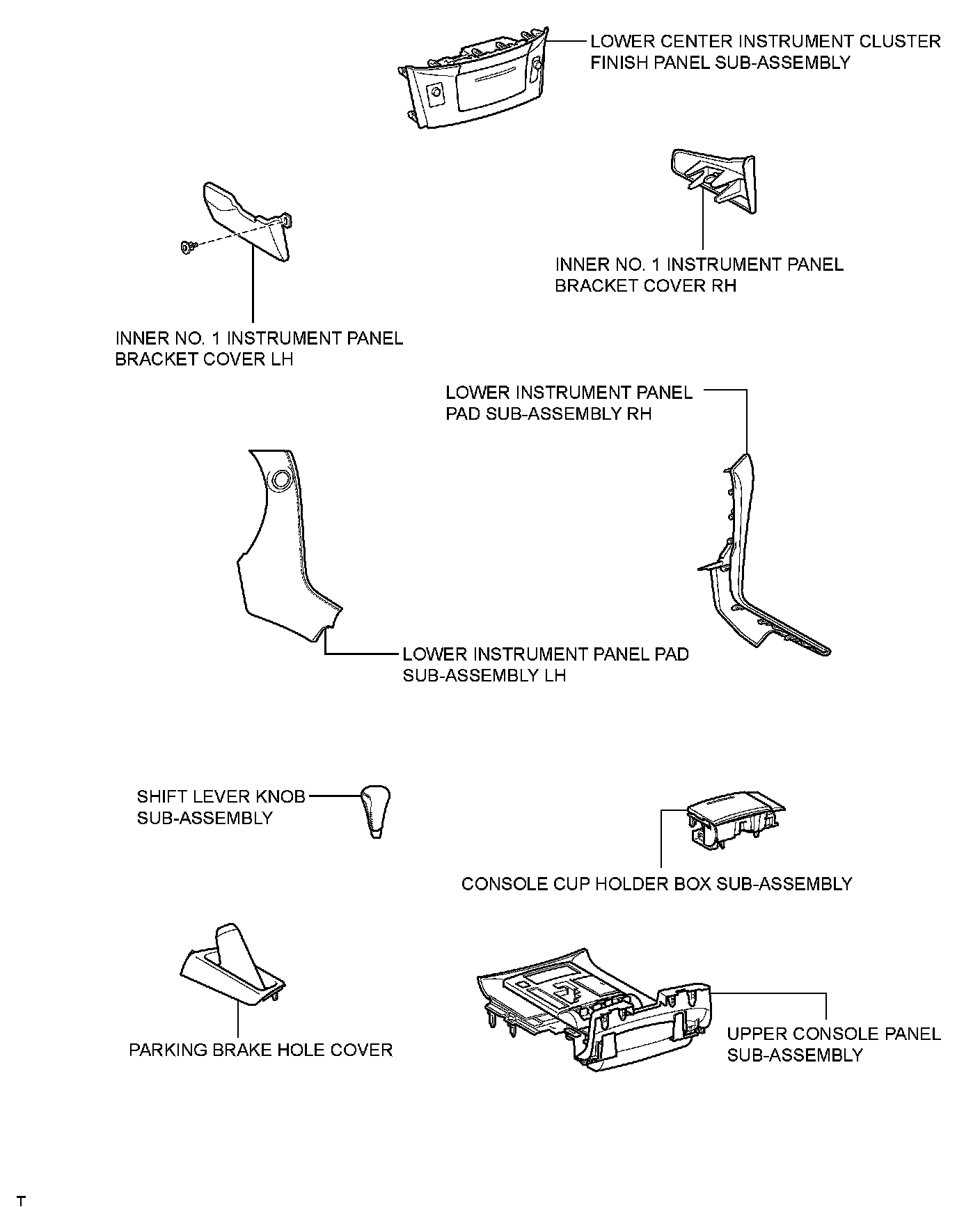 LOWER CENTER INSTRUMENT CLUSTER FINISH PANEL SUB-ASSEMBLY

INNER NO. 1 INSTRUMENT PANEL BRACKET COVER RH

INNER NO. 1 INSTRUMENT PANEL BRACKET COVER LH

LOWER INSTRUMENT PANEL PAD SUB-ASSEMBLY RH

LOWER INSTRUMENT PANEL PAD SUB-ASSEMBLY LH

SHIFT LEVER KNOB SUB-ASSEMBLY

CONSOLE CUP HOLDER BOX SUB-ASSEMBLY

PARKING BRAKE HOLE COVER

UPPER CONSOLE PANEL SUB-ASSEMBLY

T