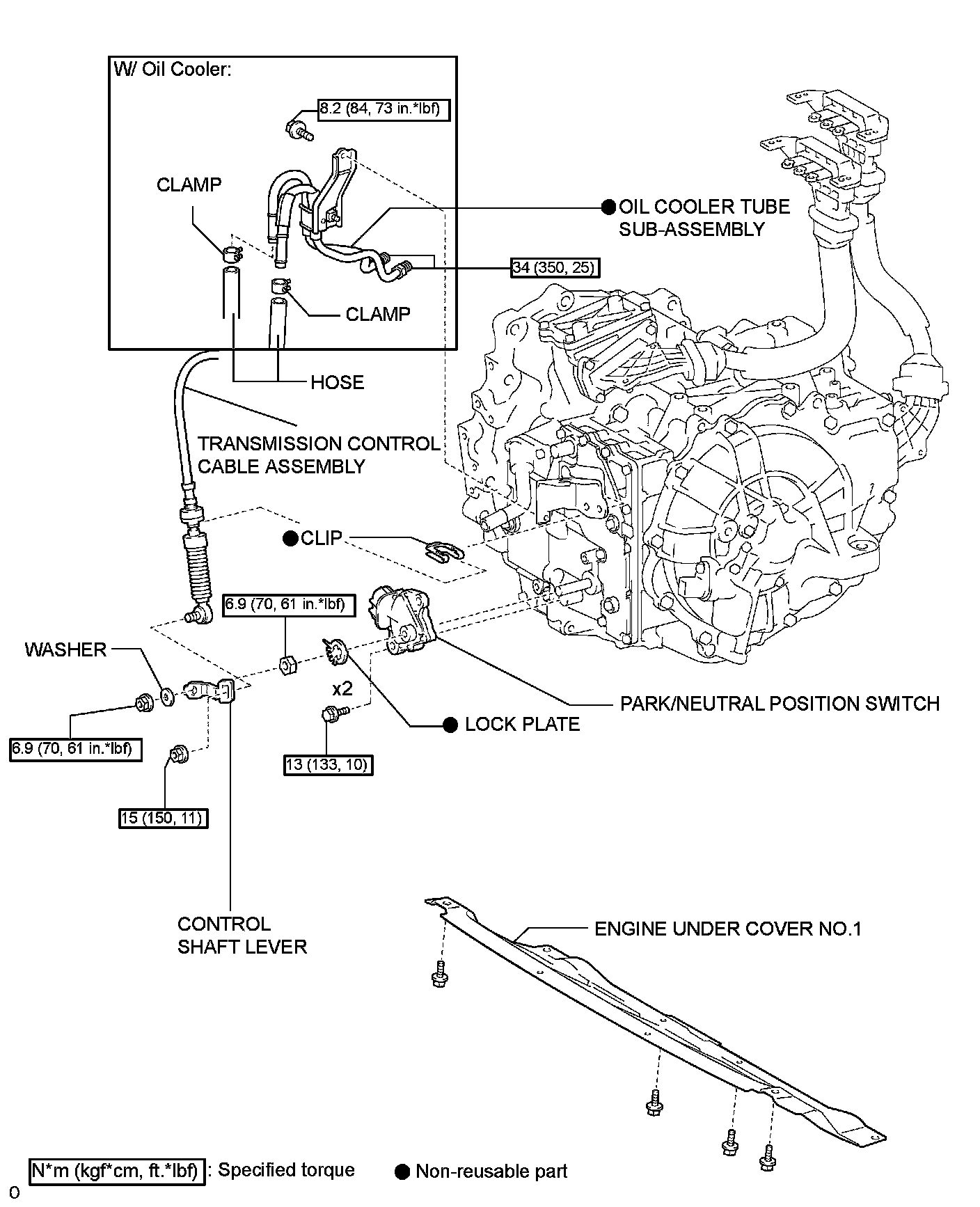 W/ Oil Cooler:

8.2 (84, 73 in.*lbf)

CLAMP

● OIL COOLER TUBE SUB-ASSEMBLY

34 (350, 25)

CLAMP

HOSE

TRANSMISSION CONTROL CABLE ASSEMBLY

● CLIP

6.9 (70, 61 in.*lbf)

WASHER

x2

PARK/NEUTRAL POSITION SWITCH

● LOCK PLATE

6.9 (70, 61 in.*lbf)

13 (133, 10)

15 (150, 11)

CONTROL SHAFT LEVER

ENGINE UNDER COVER NO.1

N*m (kgf*cm, ft.*lbf) : Specified torque

● Non-reusable part

0