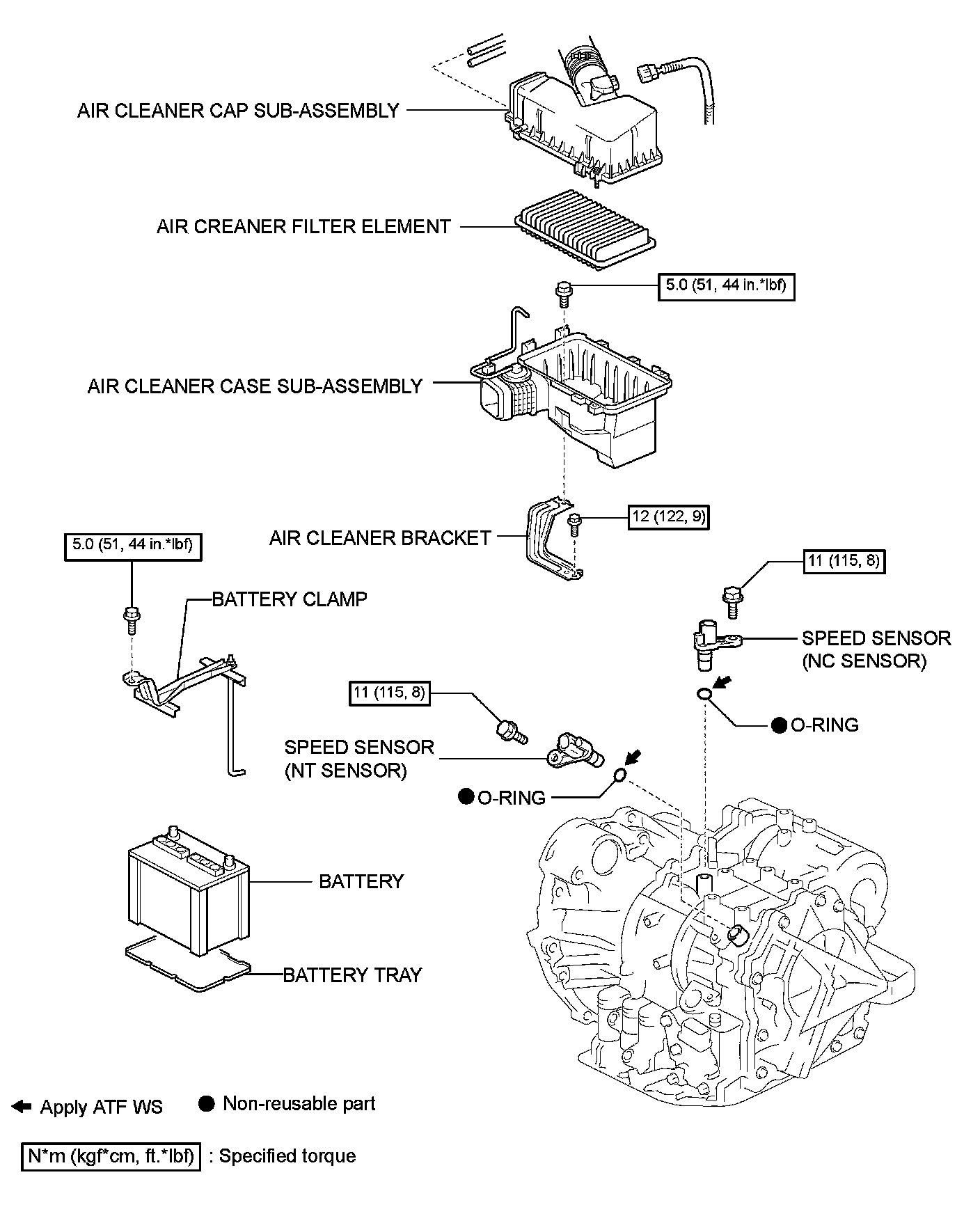 AIR CLEANER CAP SUB-ASSEMBLY

AIR CREANER FILTER ELEMENT

5.0 (51, 44 in.*lbf)

AIR CLEANER CASE SUB-ASSEMBLY

12 (122, 9)

AIR CLEANER BRACKET

5.0 (51, 44 in.*lbf)

BATTERY CLAMP

11 (115, 8)

SPEED SENSOR (NC SENSOR)

O-RING

11 (115, 8)

SPEED SENSOR (NT SENSOR)

O-RING

BATTERY

BATTERY TRAY

Apply ATF WS

Non-reusable part

N*m (kgf*cm, ft.*lbf) : Specified torque