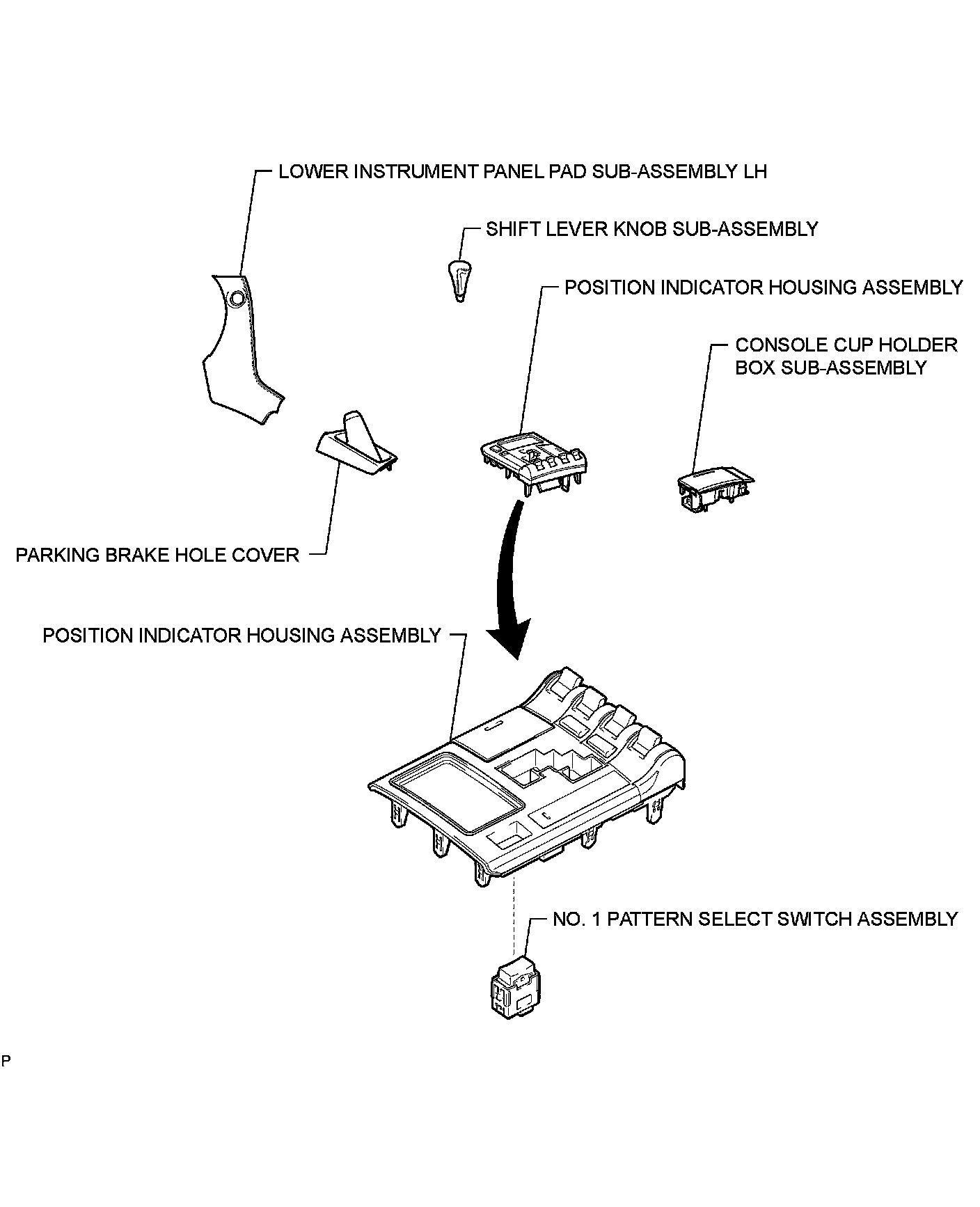 LOWER INSTRUMENT PANEL PAD SUB-ASSEMBLY LH

SHIFT LEVER KNOB SUB-ASSEMBLY

POSITION INDICATOR HOUSING ASSEMBLY

CONSOLE CUP HOLDER BOX SUB-ASSEMBLY

PARKING BRAKE HOLE COVER

POSITION INDICATOR HOUSING ASSEMBLY

NO. 1 PATTERN SELECT SWITCH ASSEMBLY

P