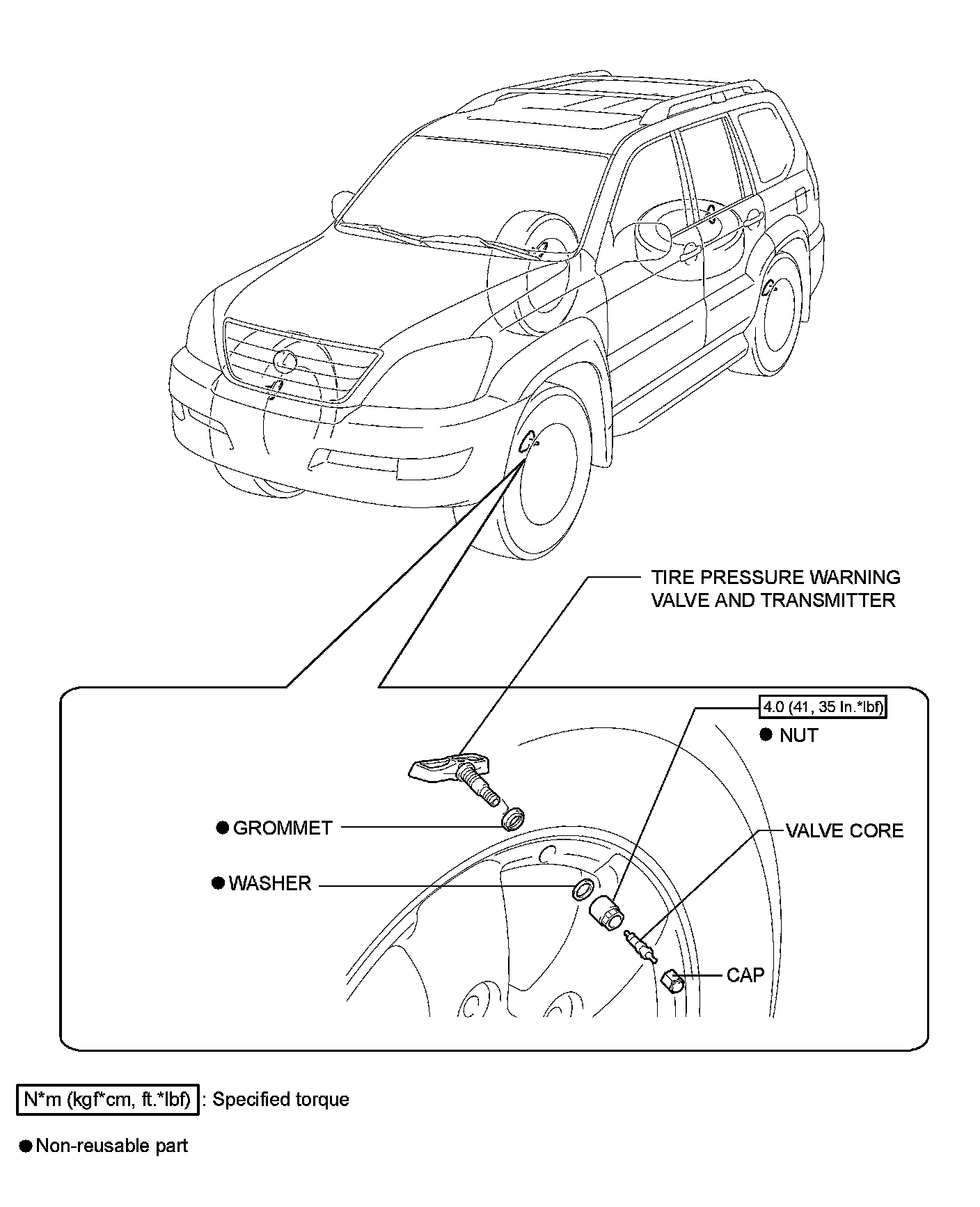 TIRE PRESSURE WARNING VALVE AND TRANSMITTER

4.0 (41, 35 In.*lbf)

● NUT

● GROMMET

VALVE CORE

● WASHER

CAP

N*m (kgf*cm, ft.*lbf) : Specified torque

● Non-reusable part