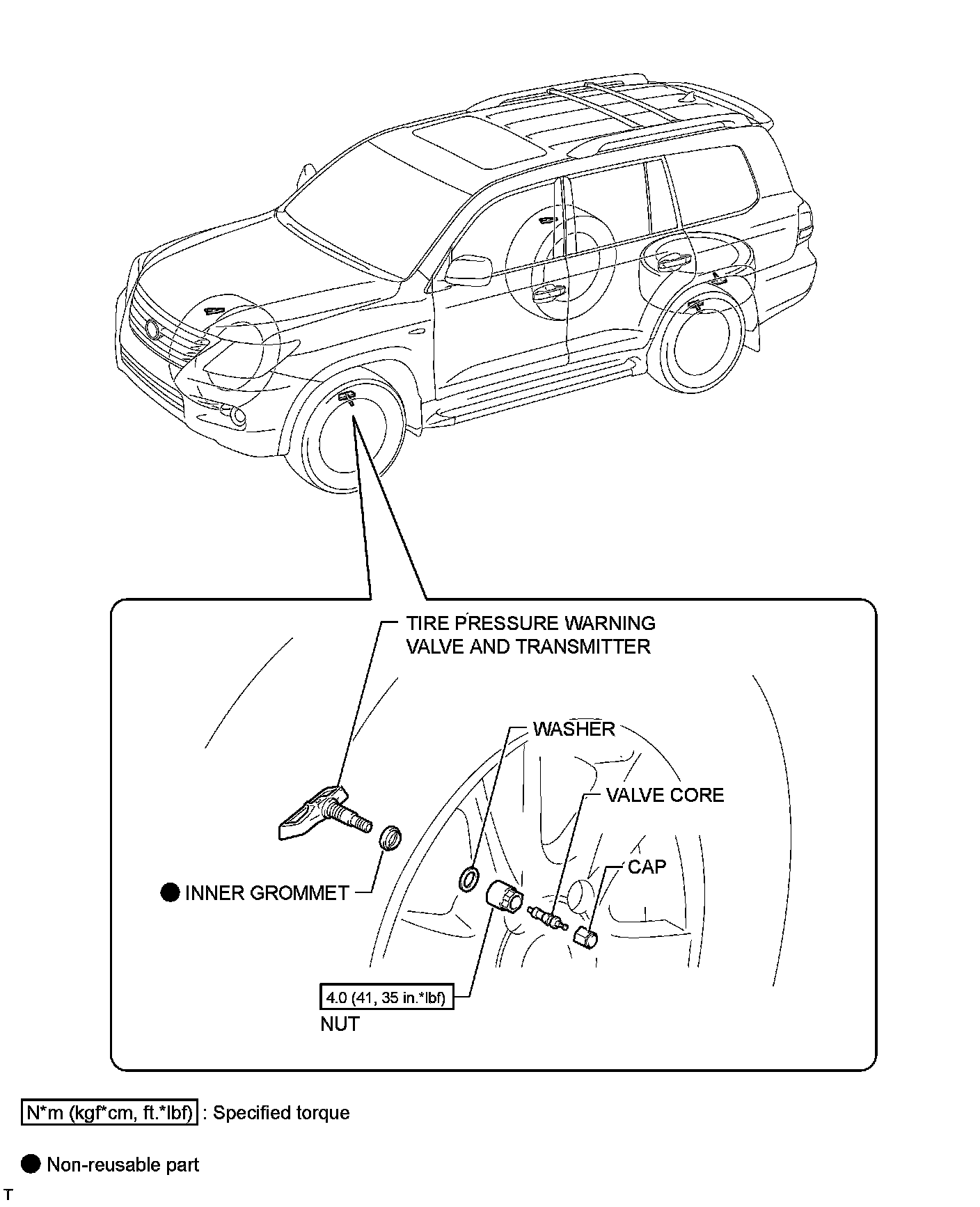 TIRE PRESSURE WARNING VALVE AND TRANSMITTER

WASHER

VALVE CORE

CAP

● INNER GROMMET

4.0 (41, 35 in.*lbf)

NUT

N*m (kgf*cm, ft.*lbf) : Specified torque

● Non-reusable part

T