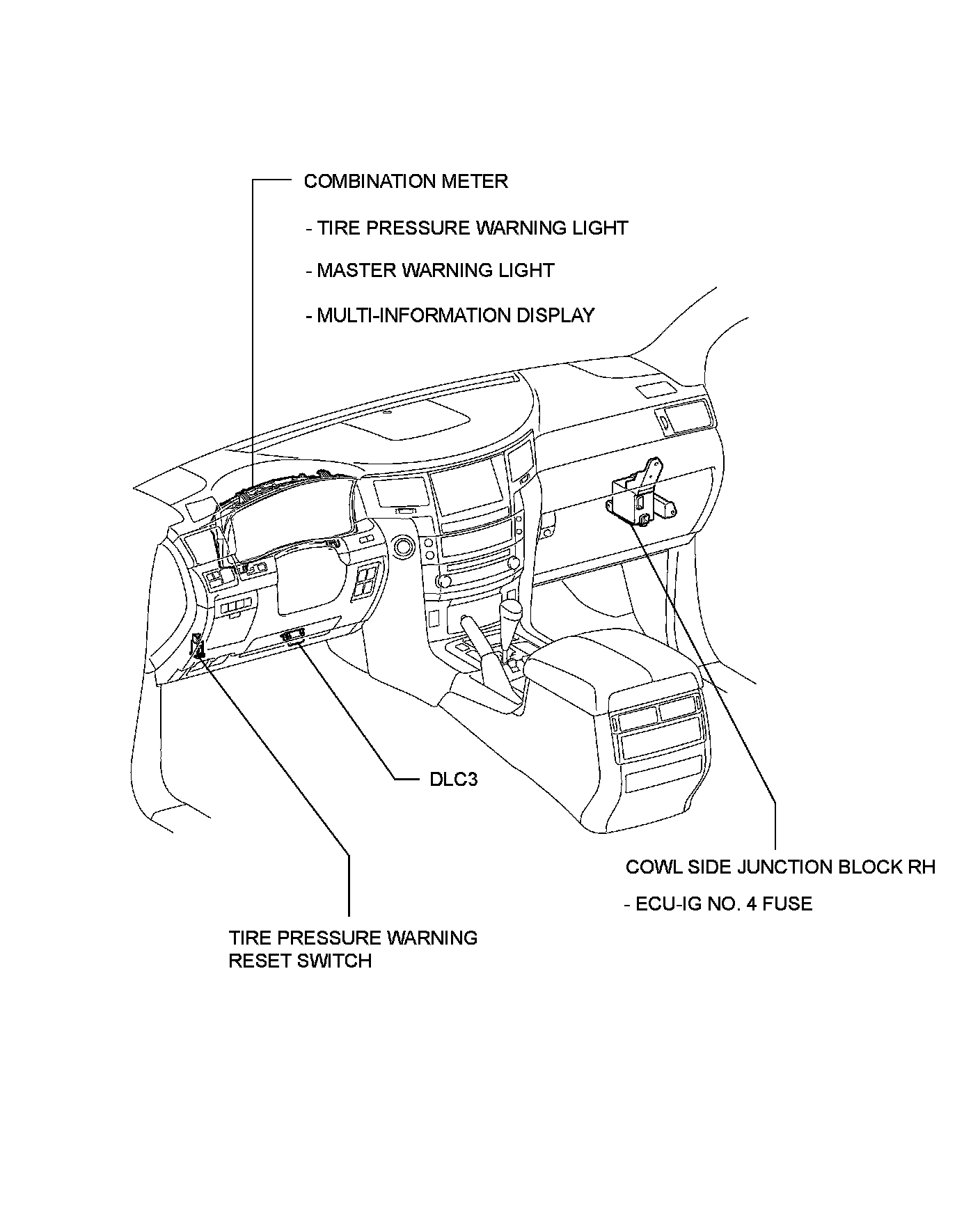 COMBINATION METER

- TIRE PRESSURE WARNING LIGHT

- MASTER WARNING LIGHT

- MULTI-INFORMATION DISPLAY

DLC3

COWL SIDE JUNCTION BLOCK RH

- ECU-IG NO. 4 FUSE

TIRE PRESSURE WARNING RESET SWITCH