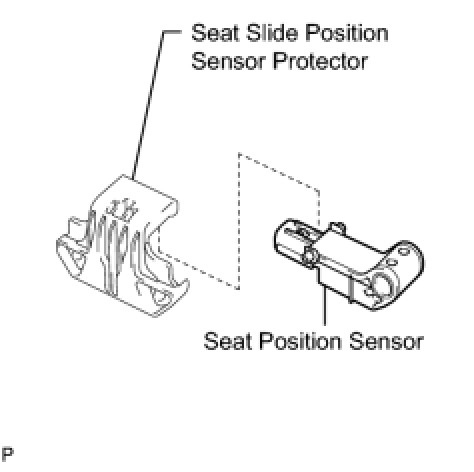 Seat Slide Position Sensor Protector

Seat Position Sensor

P