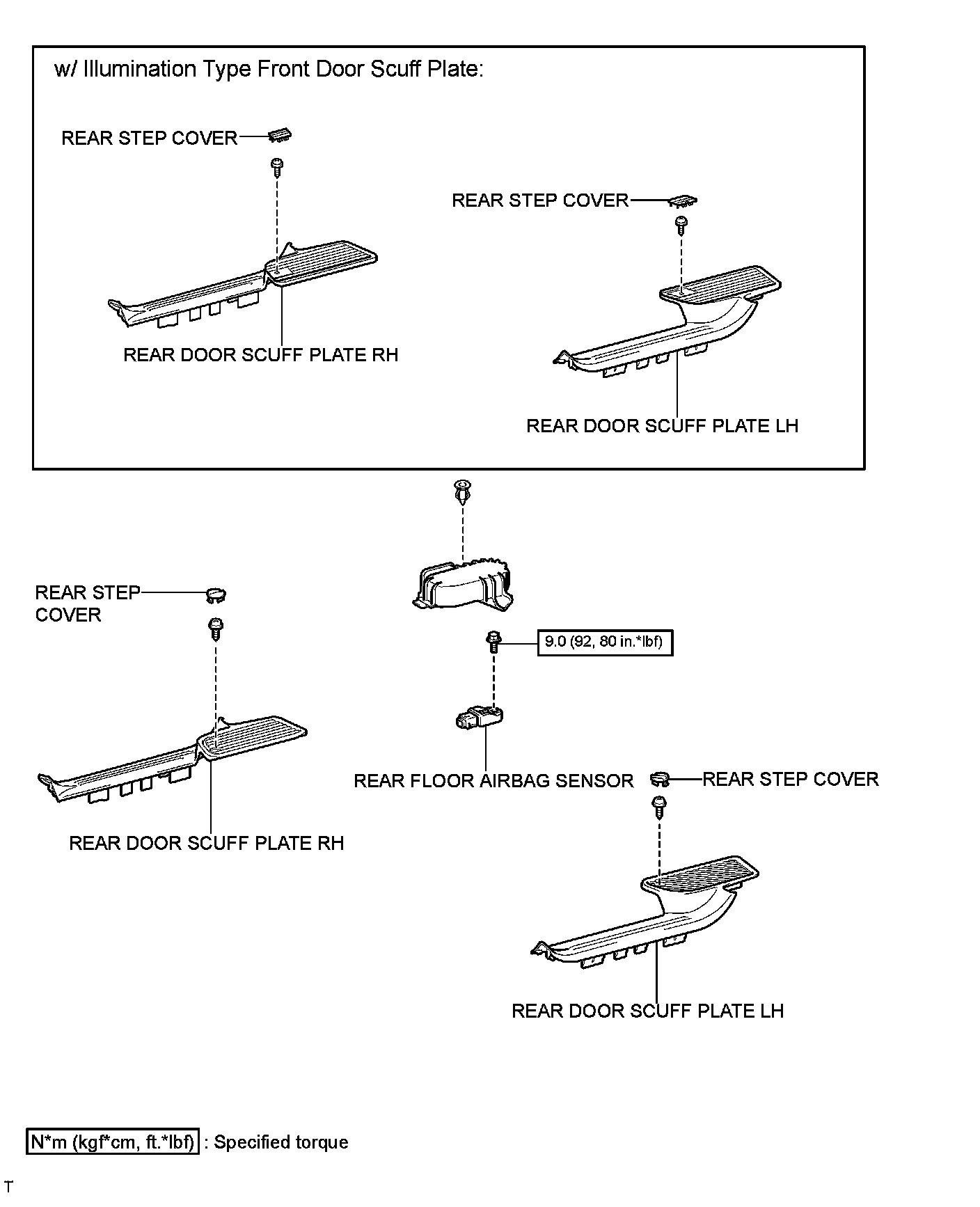 w/ Illumination Type Front Door Scuff Plate:

REAR STEP COVER

REAR STEP COVER

REAR DOOR SCUFF PLATE RH

REAR DOOR SCUFF PLATE LH

REAR STEP COVER

9.0 (92, 80 in.*lbf)

REAR FLOOR AIRBAG SENSOR

REAR STEP COVER

REAR DOOR SCUFF PLATE RH

REAR DOOR SCUFF PLATE LH

N*m (kgf*cm, ft.*lbf) : Specified torque

T