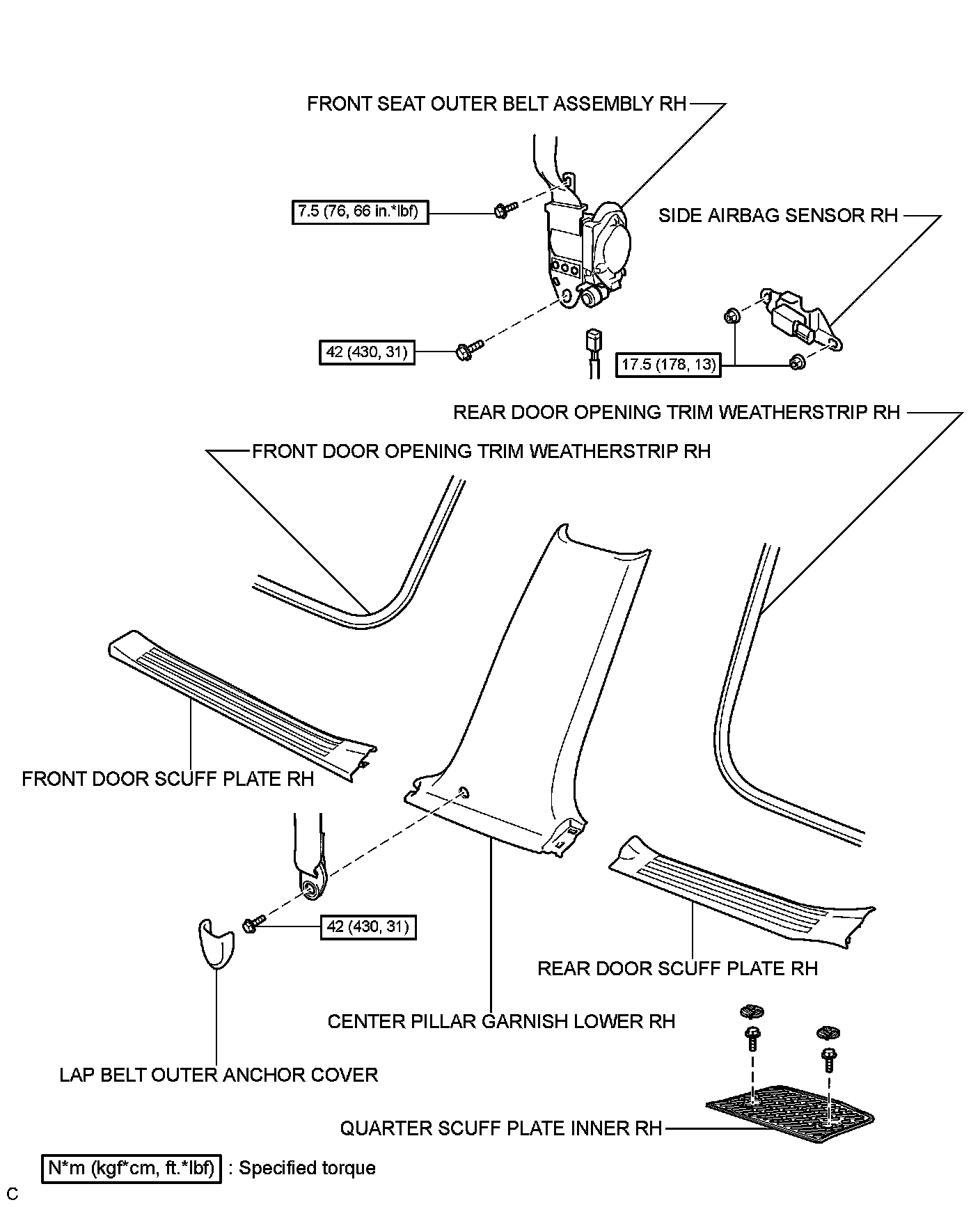 FRONT SEAT OUTER BELT ASSEMBLY RH

7.5 (76, 66 in.*lbf)

SIDE AIRBAG SENSOR RH

42 (430, 31)

17.5 (178, 13)

REAR DOOR OPENING TRIM WEATHERSTRIP RH

FRONT DOOR OPENING TRIM WEATHERSTRIP RH

FRONT DOOR SCUFF PLATE RH

42 (430, 31)

REAR DOOR SCUFF PLATE RH

CENTER PILLAR GARNISH LOWER RH

LAP BELT OUTER ANCHOR COVER

QUARTER SCUFF PLATE INNER RH

N*m (kgf*cm, ft.*lbf) : Specified torque

C