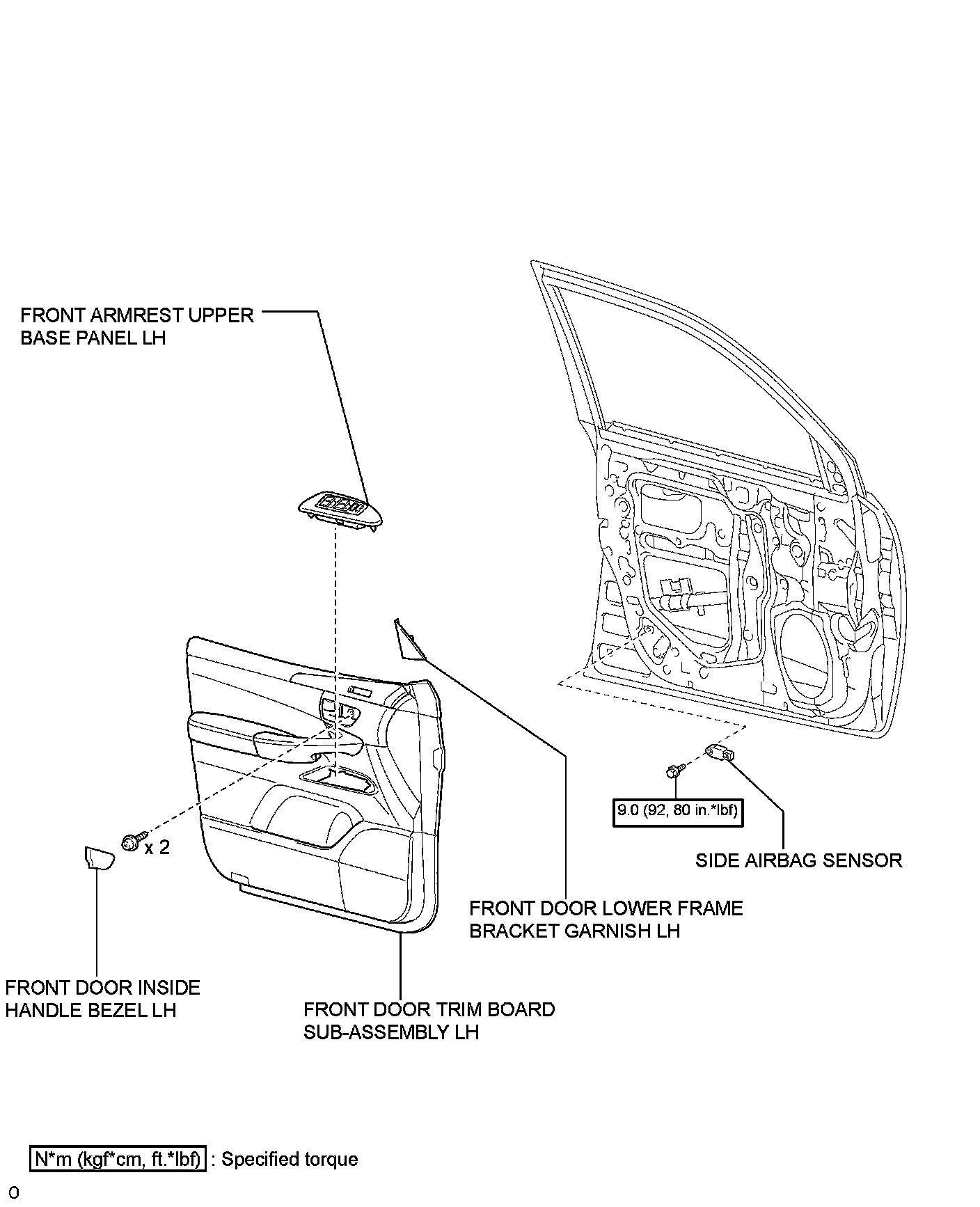 FRONT ARMREST UPPER BASE PANEL LH

x 2

9.0 (92, 80 in.*lbf)

SIDE AIRBAG SENSOR

FRONT DOOR LOWER FRAME BRACKET GARNISH LH

FRONT DOOR INSIDE HANDLE BEZEL LH

FRONT DOOR TRIM BOARD SUB-ASSEMBLY LH

N*m (kgf*cm, ft.*lbf) : Specified torque

0