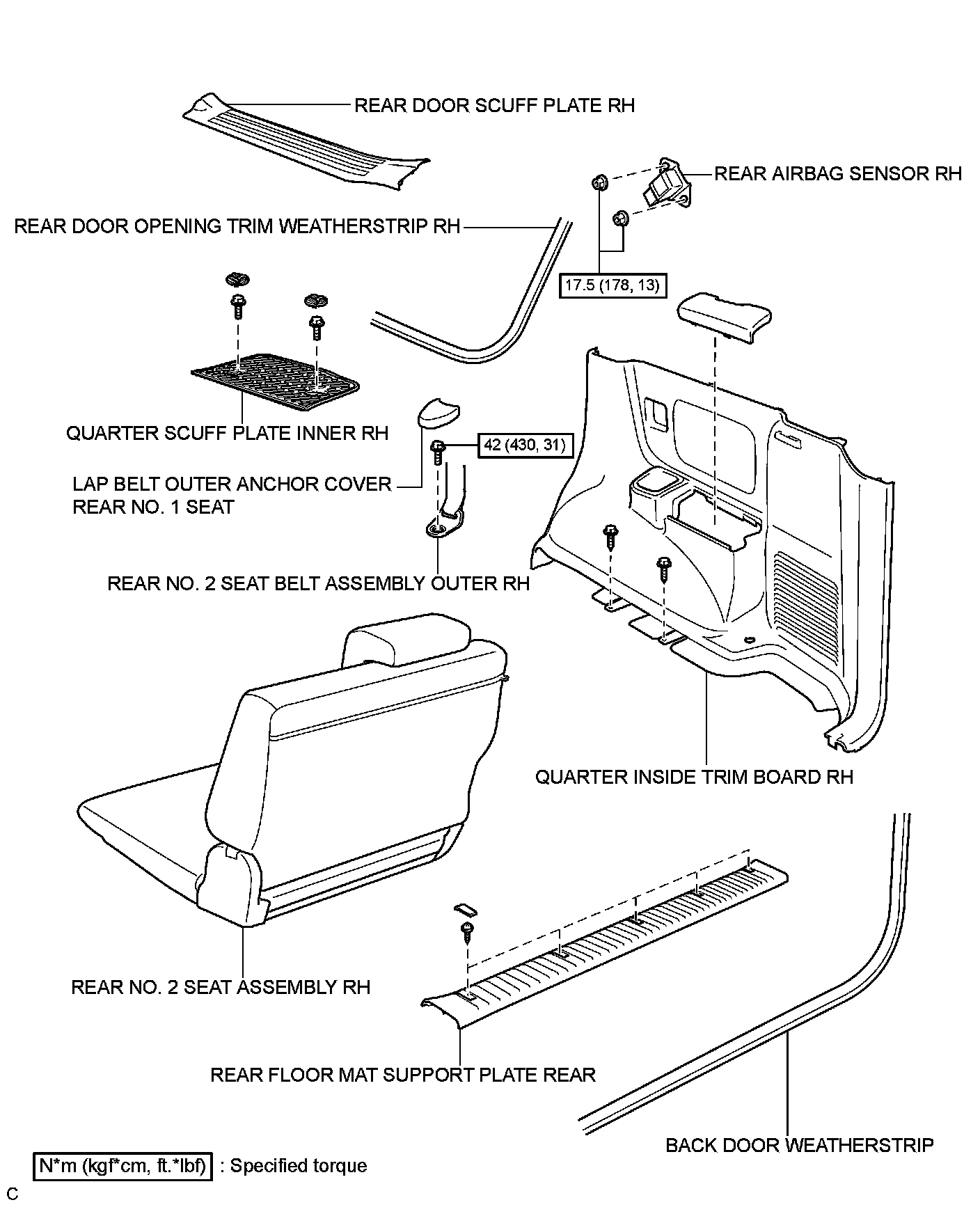 REAR DOOR SCUFF PLATE RH

REAR AIRBAG SENSOR RH

REAR DOOR OPENING TRIM WEATHERSTRIP RH

17.5 (178, 13)

QUARTER SCUFF PLATE INNER RH

42 (430, 31)

LAP BELT OUTER ANCHOR COVER REAR NO. 1 SEAT

REAR NO. 2 SEAT BELT ASSEMBLY OUTER RH

QUARTER INSIDE TRIM BOARD RH

REAR NO. 2 SEAT ASSEMBLY RH

REAR FLOOR MAT SUPPORT PLATE REAR

BACK DOOR WEATHERSTRIP

N*m (kgf*cm, ft.*lbf) : Specified torque

C