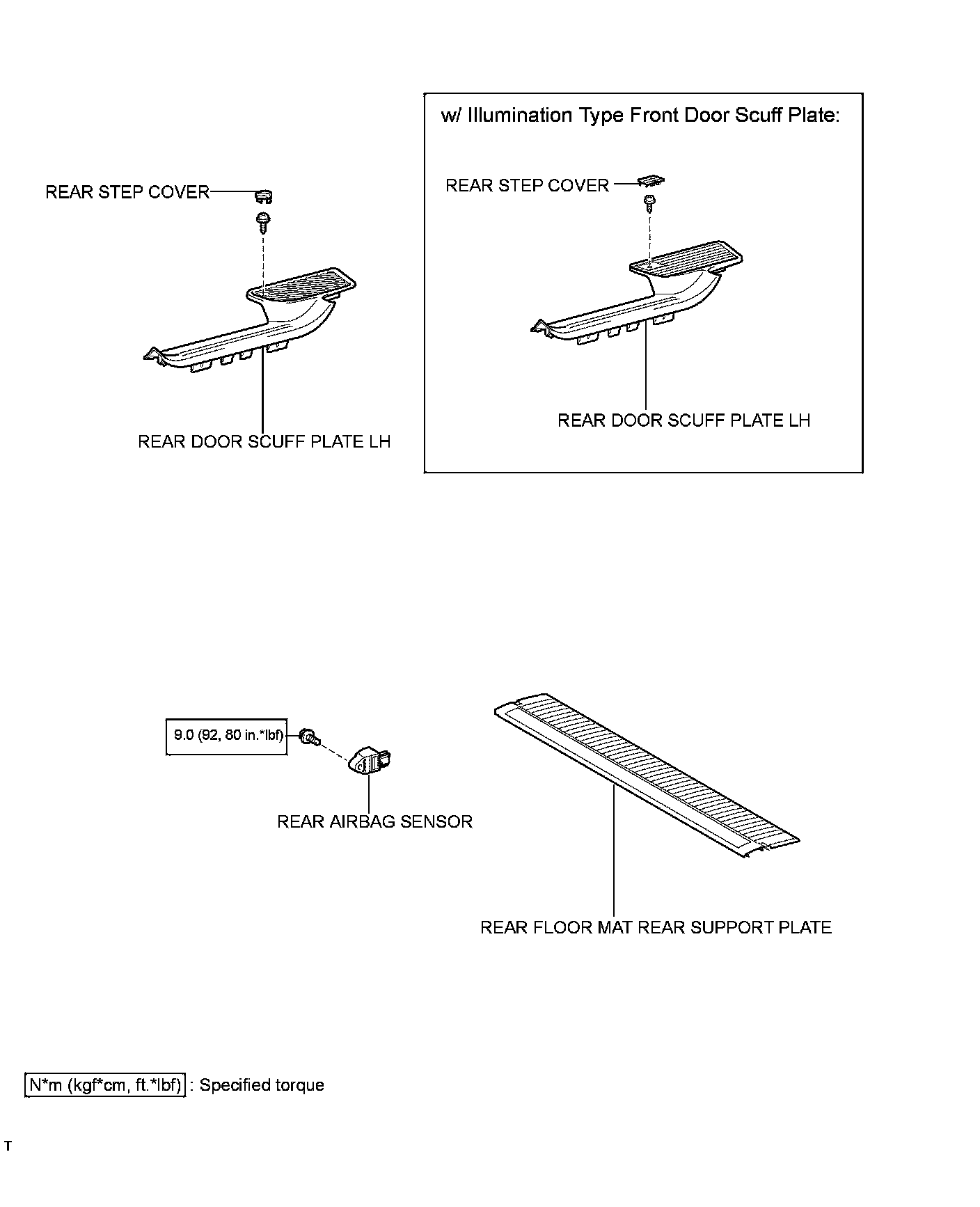 REAR STEP COVER

REAR DOOR SCUFF PLATE LH

w/ Illumination Type Front Door Scuff Plate:

REAR STEP COVER

REAR DOOR SCUFF PLATE LH

9.0 (92, 80 in.*lbf)

REAR AIRBAG SENSOR

REAR FLOOR MAT REAR SUPPORT PLATE

N*m (kgf*cm, ft.*lbf) : Specified torque

T