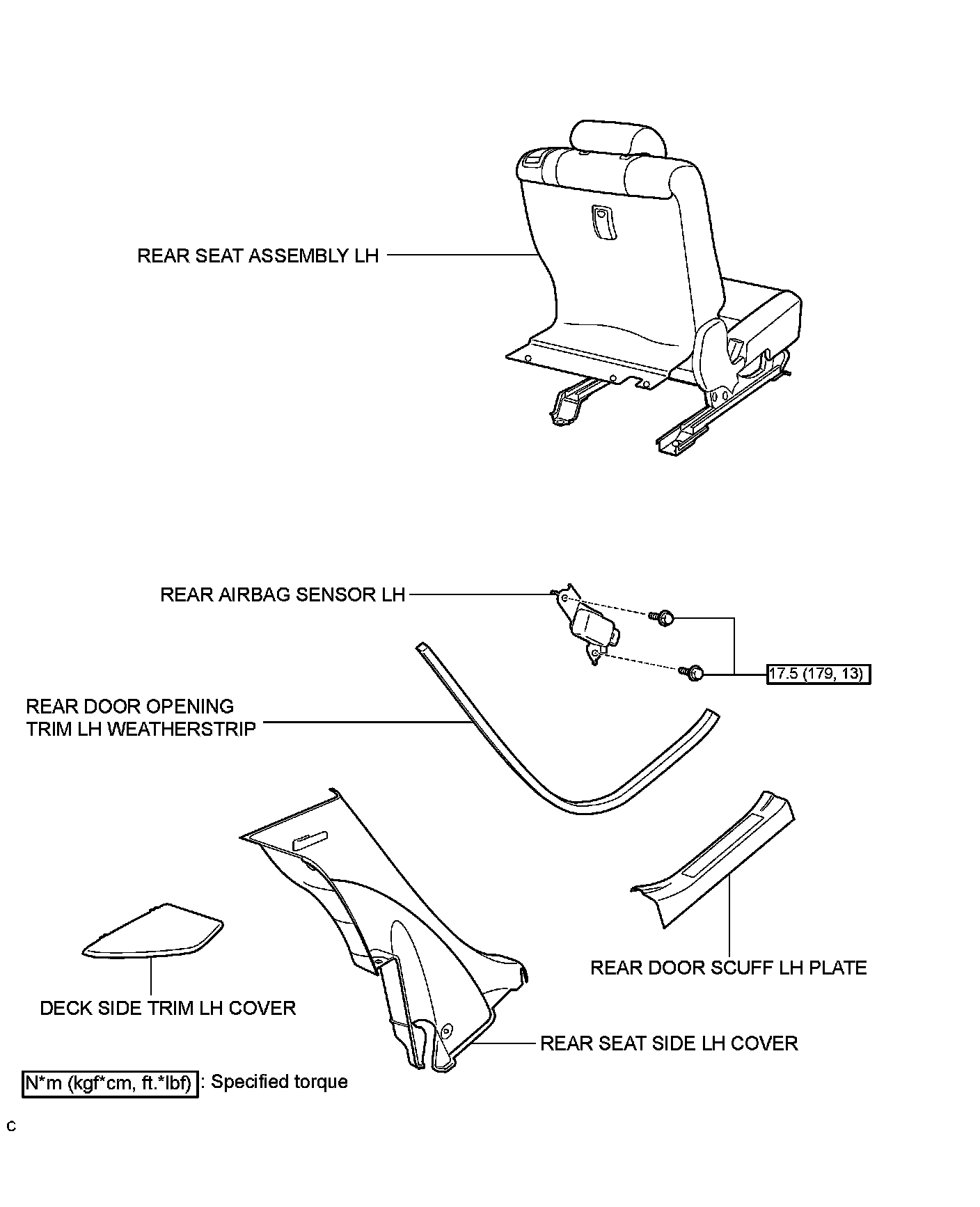 REAR SEAT ASSEMBLY LH

REAR AIRBAG SENSOR LH

17.5 (179, 13)

REAR DOOR OPENING TRIM LH WEATHERSTRIP

REAR DOOR SCUFF LH PLATE

DECK SIDE TRIM LH COVER

REAR SEAT SIDE LH COVER

N*m (kgf*cm, ft.*lbf) : Specified torque

C