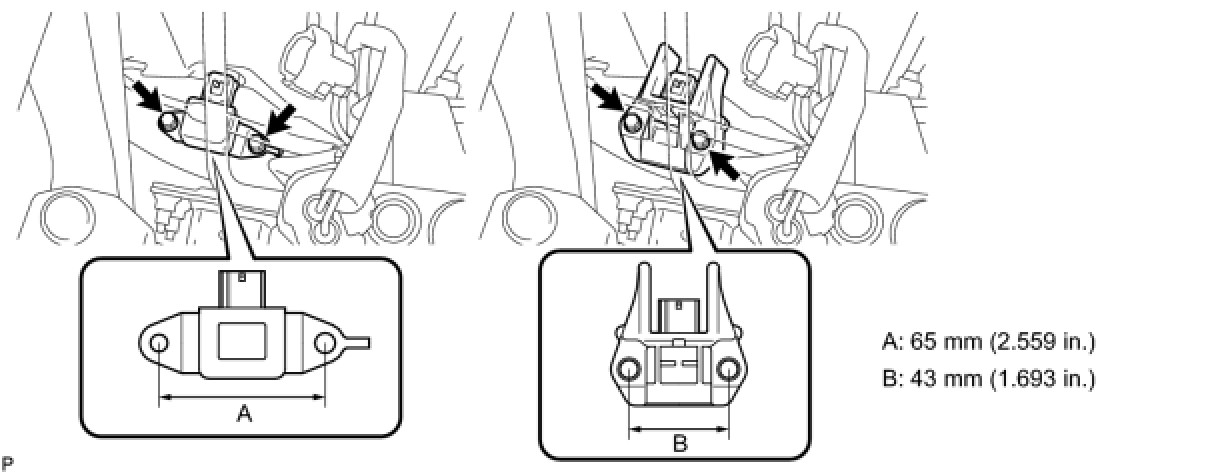 A

B

A: 65 mm (2.559 in.)
B: 43 mm (1.693 in.)

P