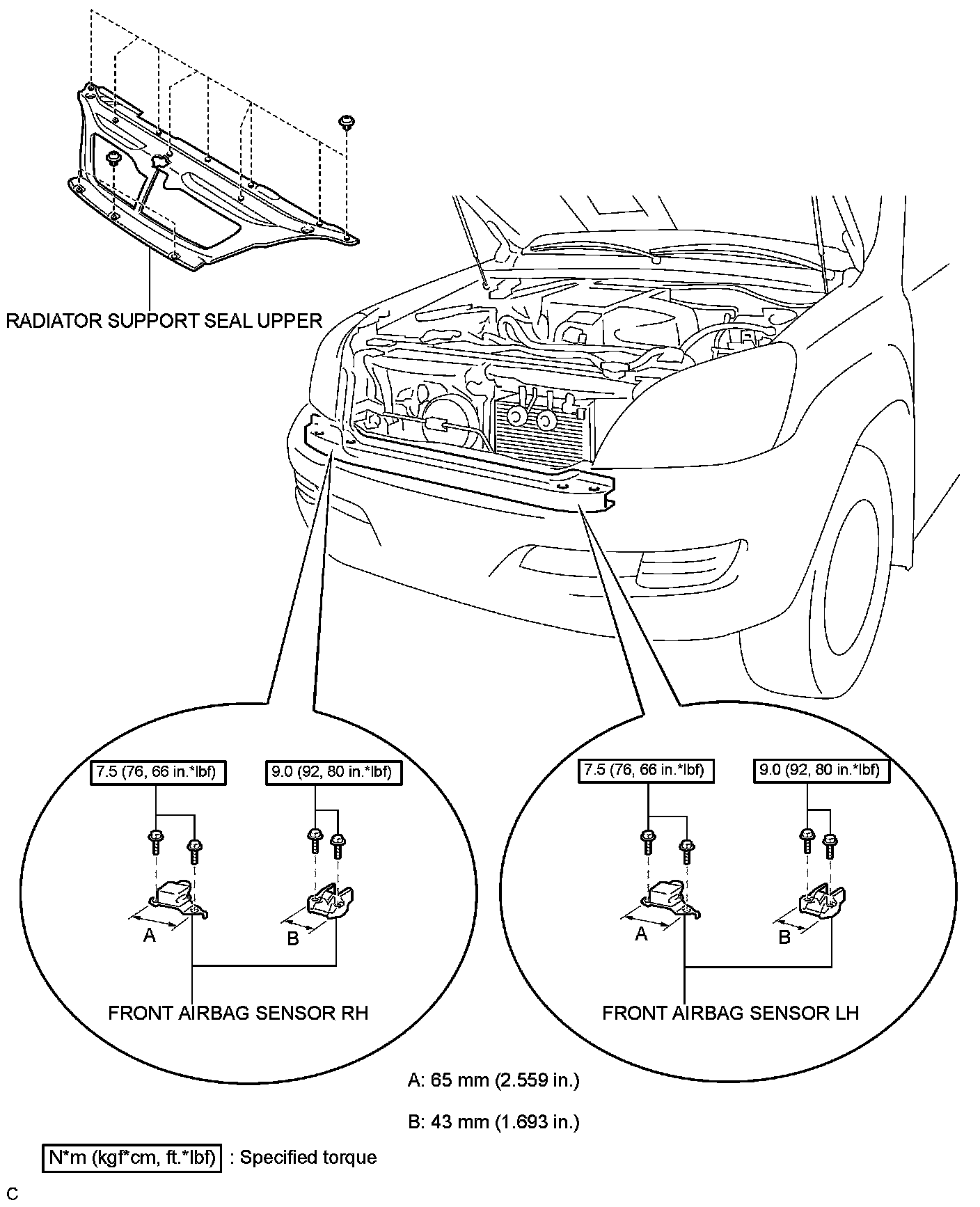 RADIATOR SUPPORT SEAL UPPER

7.5 (76, 66 in.*lbf)

9.0 (92, 80 in.*lbf)

A

B

FRONT AIRBAG SENSOR RH

7.5 (76, 66 in.*lbf)

9.0 (92, 80 in.*lbf)

A

B

FRONT AIRBAG SENSOR LH

A: 65 mm (2.559 in.)

B: 43 mm (1.693 in.)

N*m (kgf*cm, ft.*lbf) : Specified torque

C