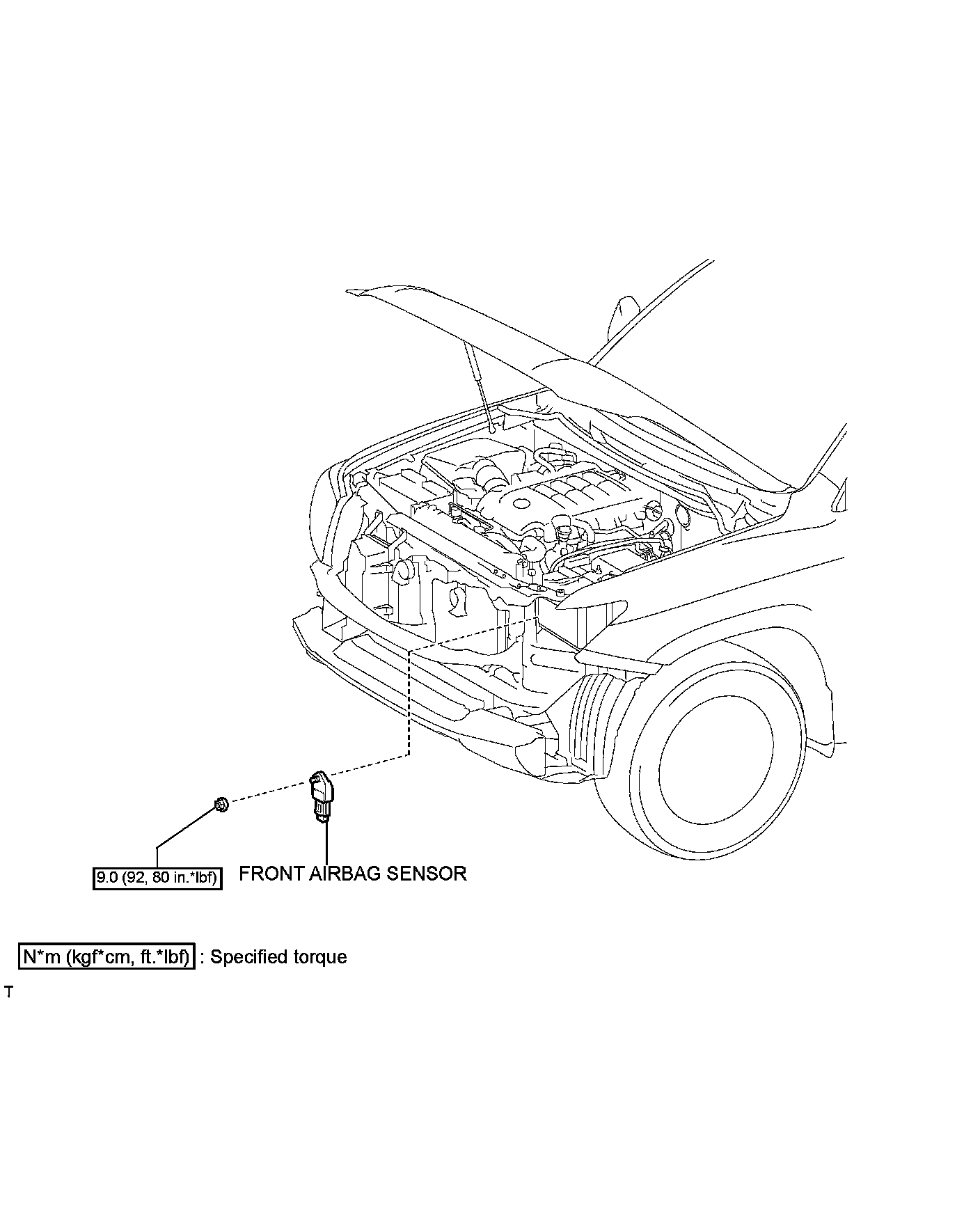 9.0 (92, 80 in.*lbf)

FRONT AIRBAG SENSOR

N*m (kgf*cm, ft.*lbf) : Specified torque

T