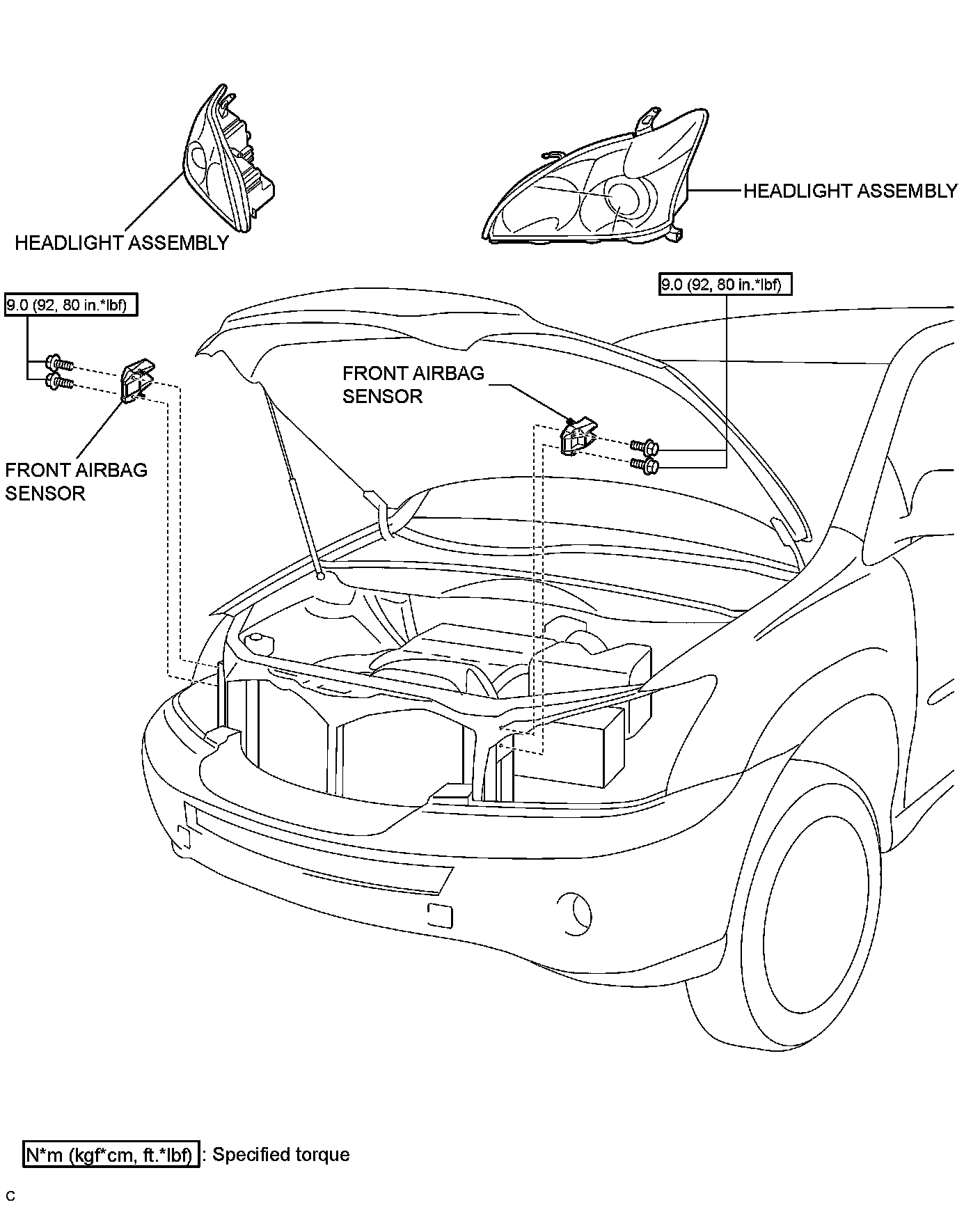 HEADLIGHT ASSEMBLY

HEADLIGHT ASSEMBLY

9.0 (92, 80 in.*lbf)

9.0 (92, 80 in.*lbf)

FRONT AIRBAG SENSOR

FRONT AIRBAG SENSOR

N*m (kgf*cm, ft.*lbf) : Specified torque

C