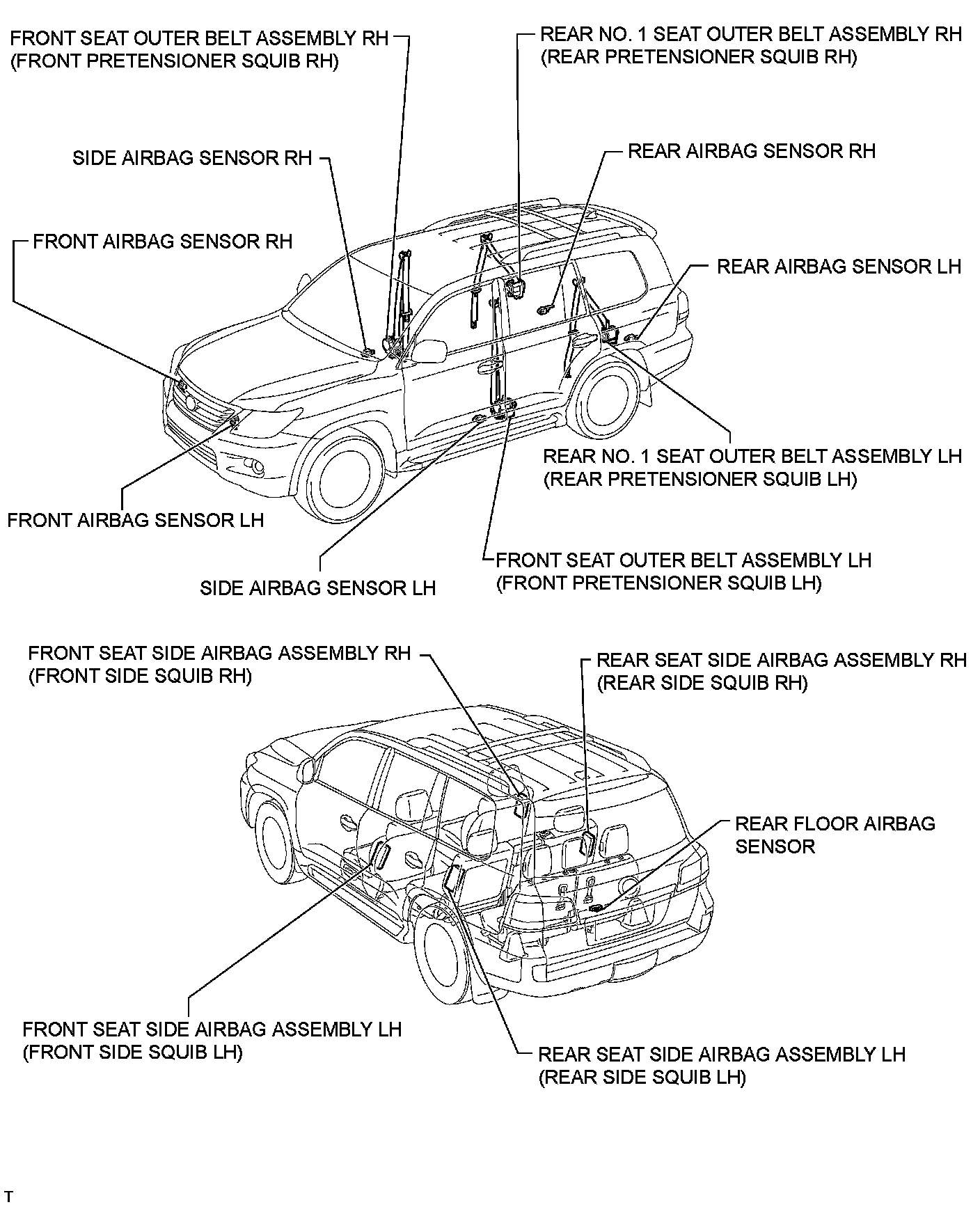 FRONT SEAT OUTER BELT ASSEMBLY RH
(FRONT PRETENSIONER SQUIB RH)

REAR NO. 1 SEAT OUTER BELT ASSEMBLY RH
(REAR PRETENSIONER SQUIB RH)

SIDE AIRBAG SENSOR RH

REAR AIRBAG SENSOR RH

FRONT AIRBAG SENSOR RH

REAR AIRBAG SENSOR LH

REAR NO. 1 SEAT OUTER BELT ASSEMBLY LH
(REAR PRETENSIONER SQUIB LH)

FRONT AIRBAG SENSOR LH

FRONT SEAT OUTER BELT ASSEMBLY LH
(FRONT PRETENSIONER SQUIB LH)

SIDE AIRBAG SENSOR LH

FRONT SEAT SIDE AIRBAG ASSEMBLY RH
(FRONT SIDE SQUIB RH)

REAR SEAT SIDE AIRBAG ASSEMBLY RH
(REAR SIDE SQUIB RH)

REAR FLOOR AIRBAG SENSOR

FRONT SEAT SIDE AIRBAG ASSEMBLY LH
(FRONT SIDE SQUIB LH)

REAR SEAT SIDE AIRBAG ASSEMBLY LH
(REAR SIDE SQUIB LH)

T