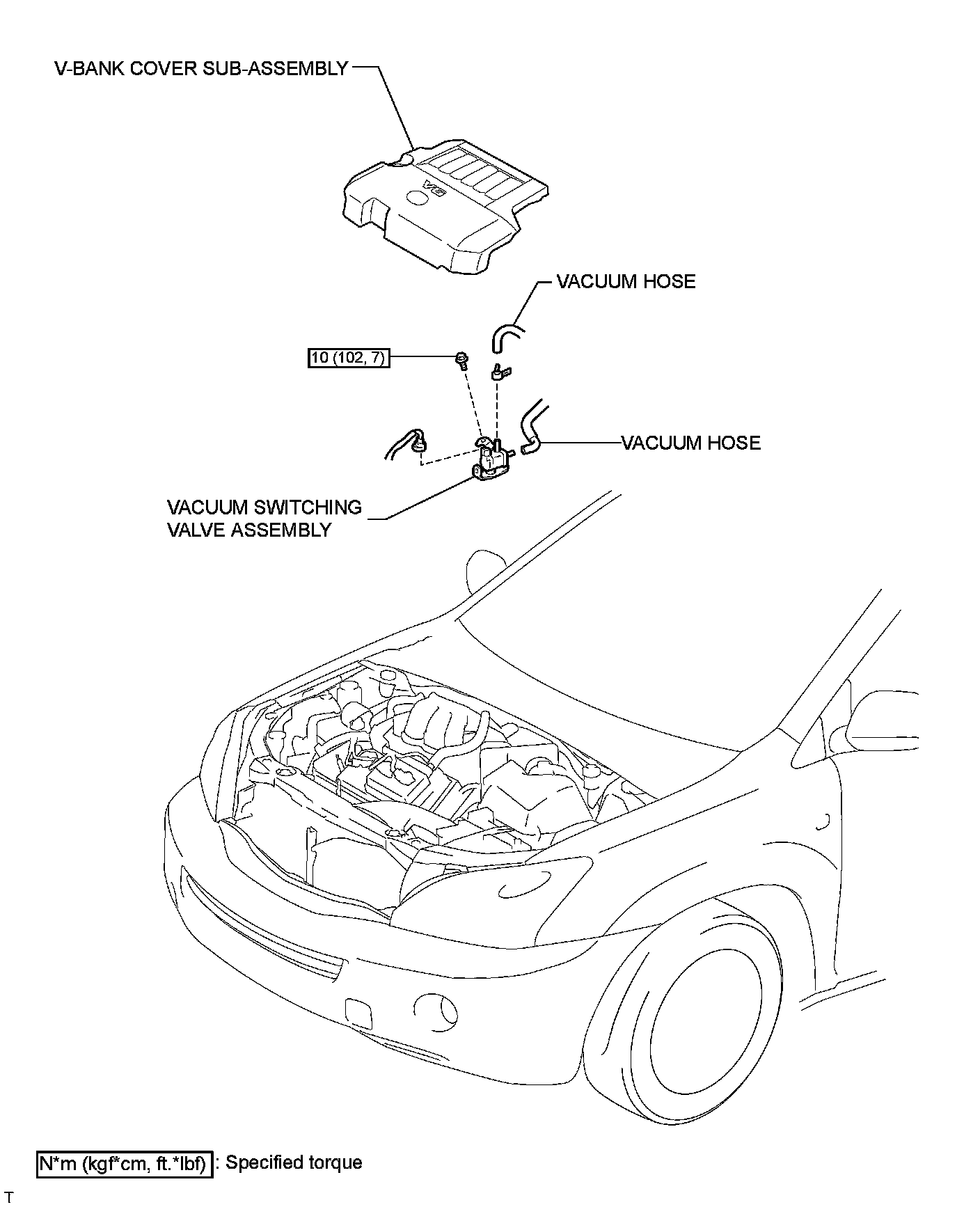 V-BANK COVER SUB-ASSEMBLY

V6

VACUUM HOSE

10 (102, 7)

VACUUM HOSE

VACUUM SWITCHING VALVE ASSEMBLY

N*m (kgf*cm, ft.*lbf) : Specified torque

T