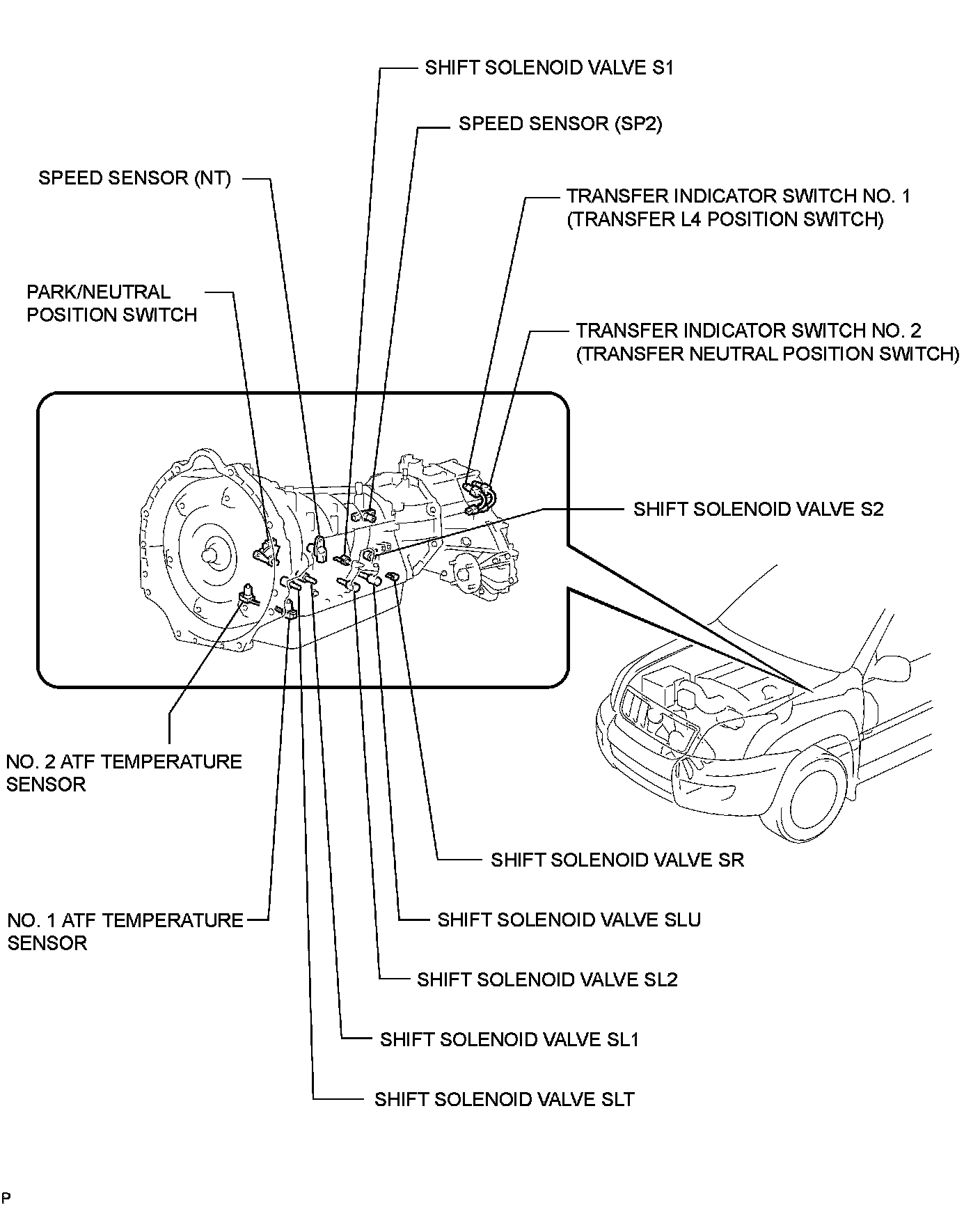 SHIFT SOLENOID VALVE S1

SPEED SENSOR (SP2)

SPEED SENSOR (NT)

TRANSFER INDICATOR SWITCH NO. 1 (TRANSFER L4 POSITION SWITCH)

PARK/NEUTRAL POSITION SWITCH

TRANSFER INDICATOR SWITCH NO. 2 (TRANSFER NEUTRAL POSITION SWITCH)

SHIFT SOLENOID VALVE S2

NO. 2 ATF TEMPERATURE SENSOR

SHIFT SOLENOID VALVE SR

NO. 1 ATF TEMPERATURE SENSOR

SHIFT SOLENOID VALVE SLU

SHIFT SOLENOID VALVE SL2

SHIFT SOLENOID VALVE SL1

SHIFT SOLENOID VALVE SLT

P