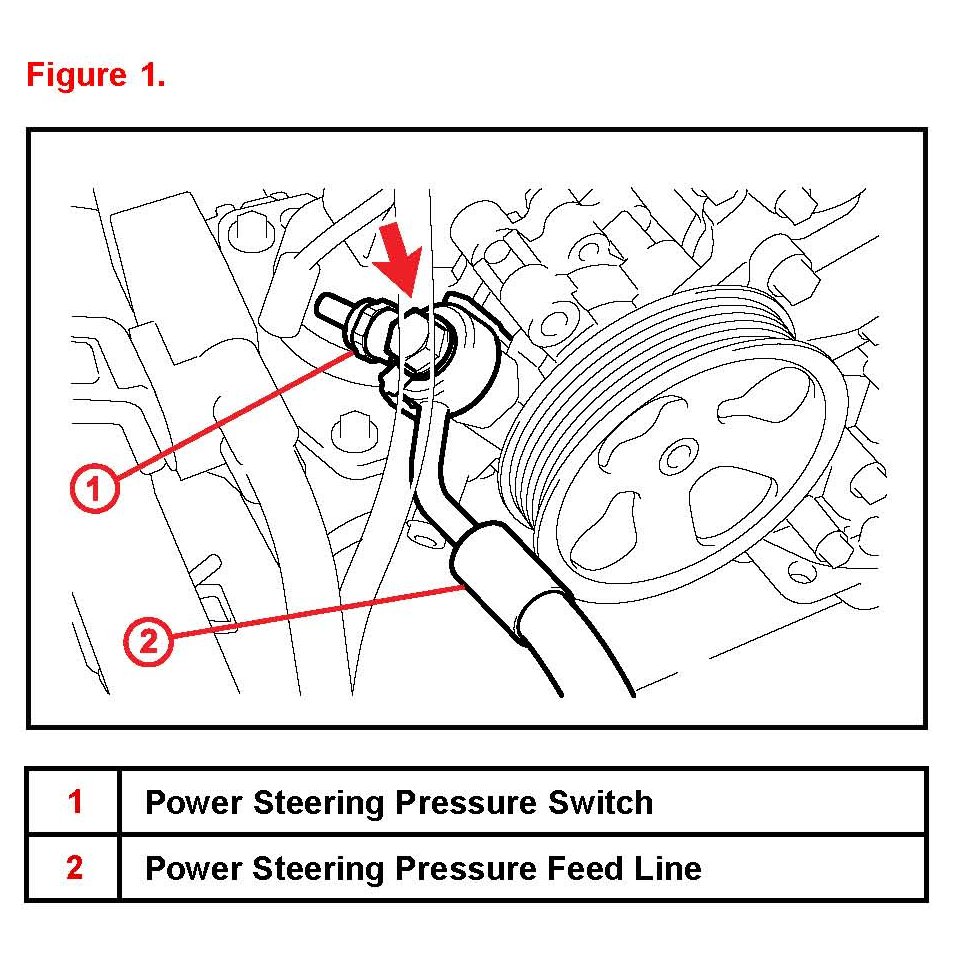 Figure 1.

1

2

| 1 | Power Steering Pressure Switch |
|---|---|
| 2 | Power Steering Pressure Feed Line |