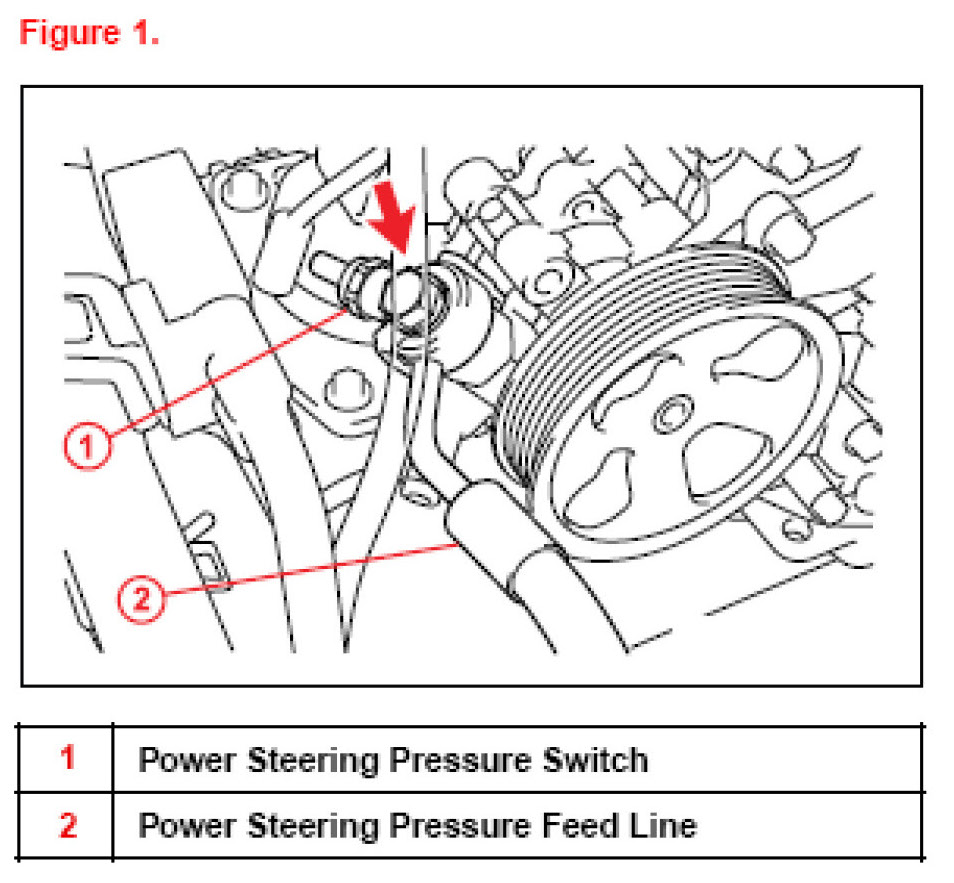 Figure 1.

1

2

| 1 | Power Steering Pressure Switch |
|---|---|
| 2 | Power Steering Pressure Feed Line |