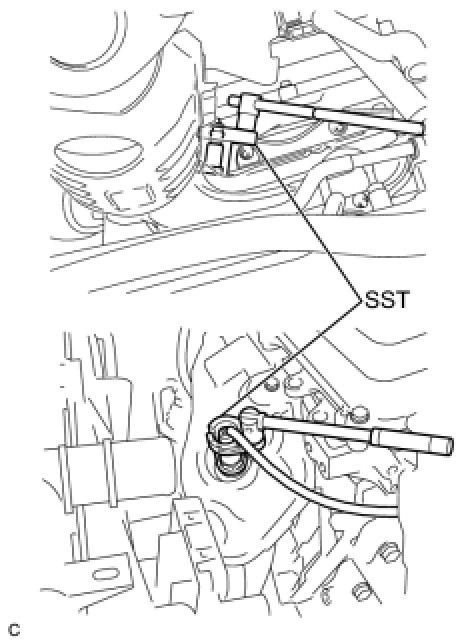 SST

C