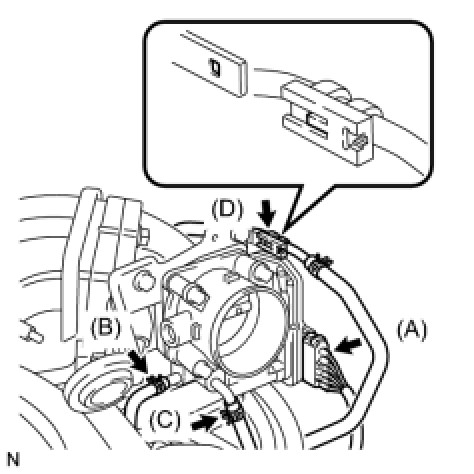 (D)
(B)
(A)
(C)
N