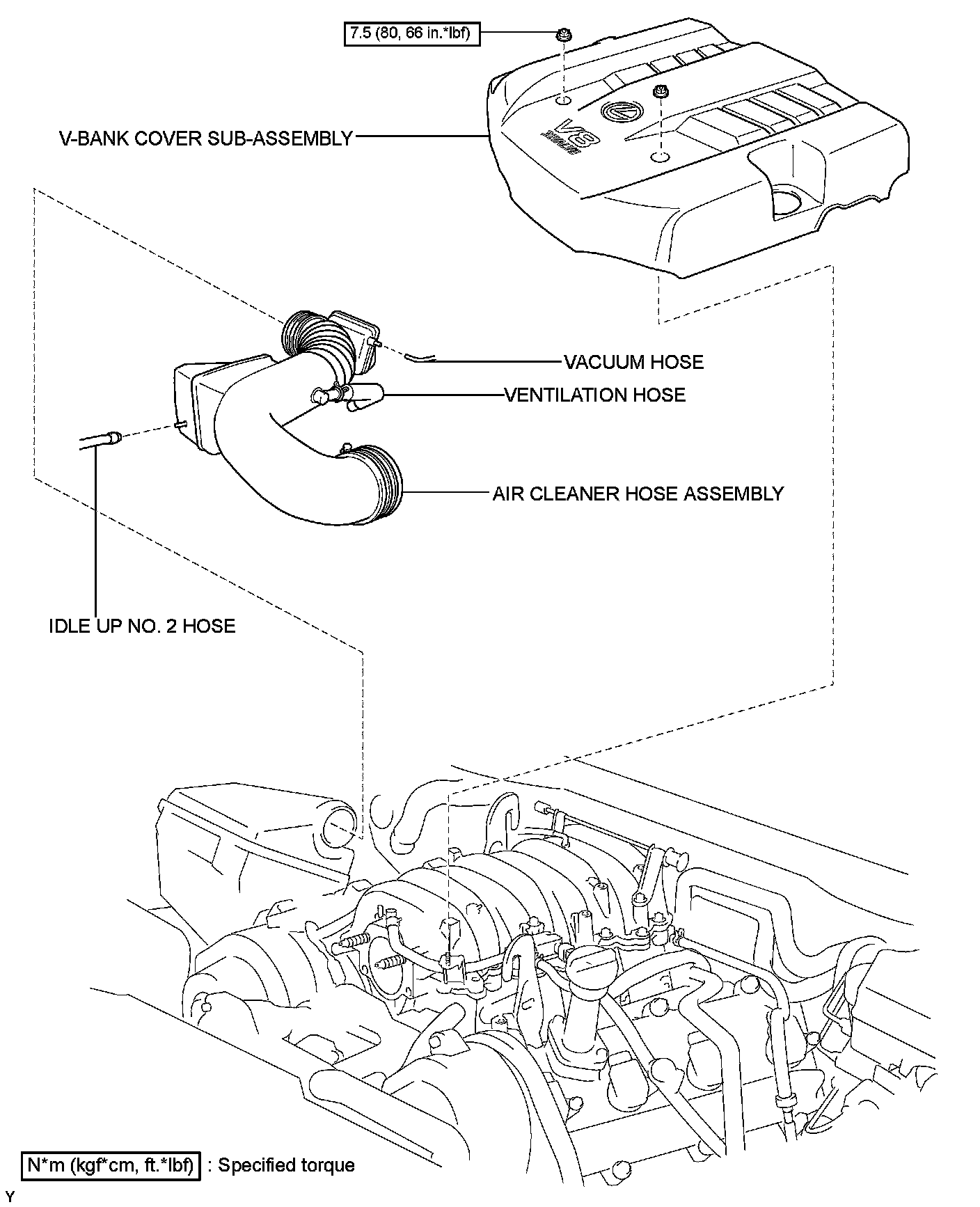 7.5 (80, 66 in.*lbf)

V-BANK COVER SUB-ASSEMBLY

V8

VACUUM HOSE

VENTILATION HOSE

AIR CLEANER HOSE ASSEMBLY

IDLE UP NO. 2 HOSE

N*m (kgf*cm, ft.*lbf) : Specified torque

Y