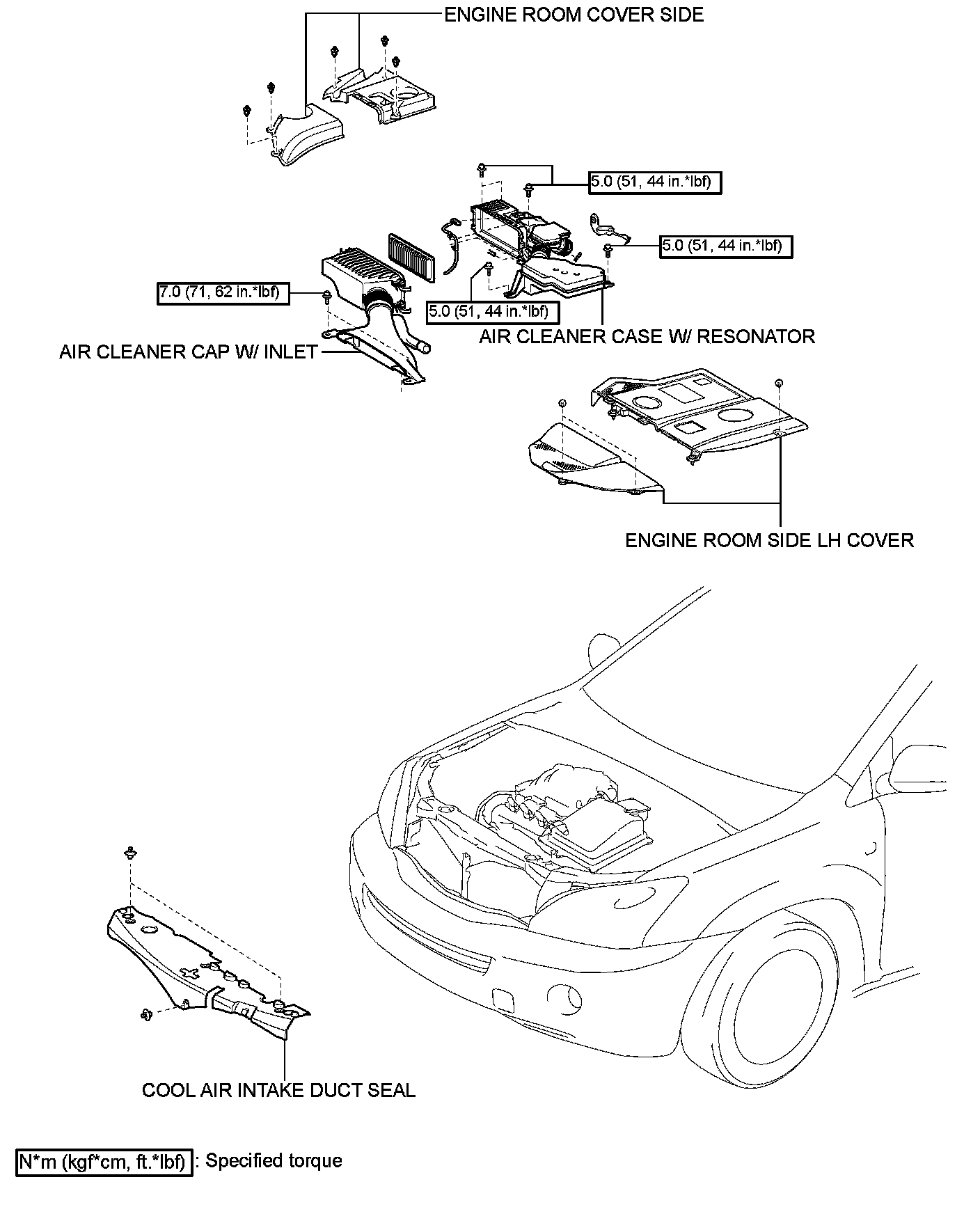 ENGINE ROOM COVER SIDE

5.0 (51, 44 in.*lbf)

5.0 (51, 44 in.*lbf)

7.0 (71, 62 in.*lbf)

5.0 (51, 44 in.*lbf)

AIR CLEANER CASE W/ RESONATOR

AIR CLEANER CAP W/ INLET

ENGINE ROOM SIDE LH COVER

COOL AIR INTAKE DUCT SEAL

N*m (kgf*cm, ft.*lbf) : Specified torque