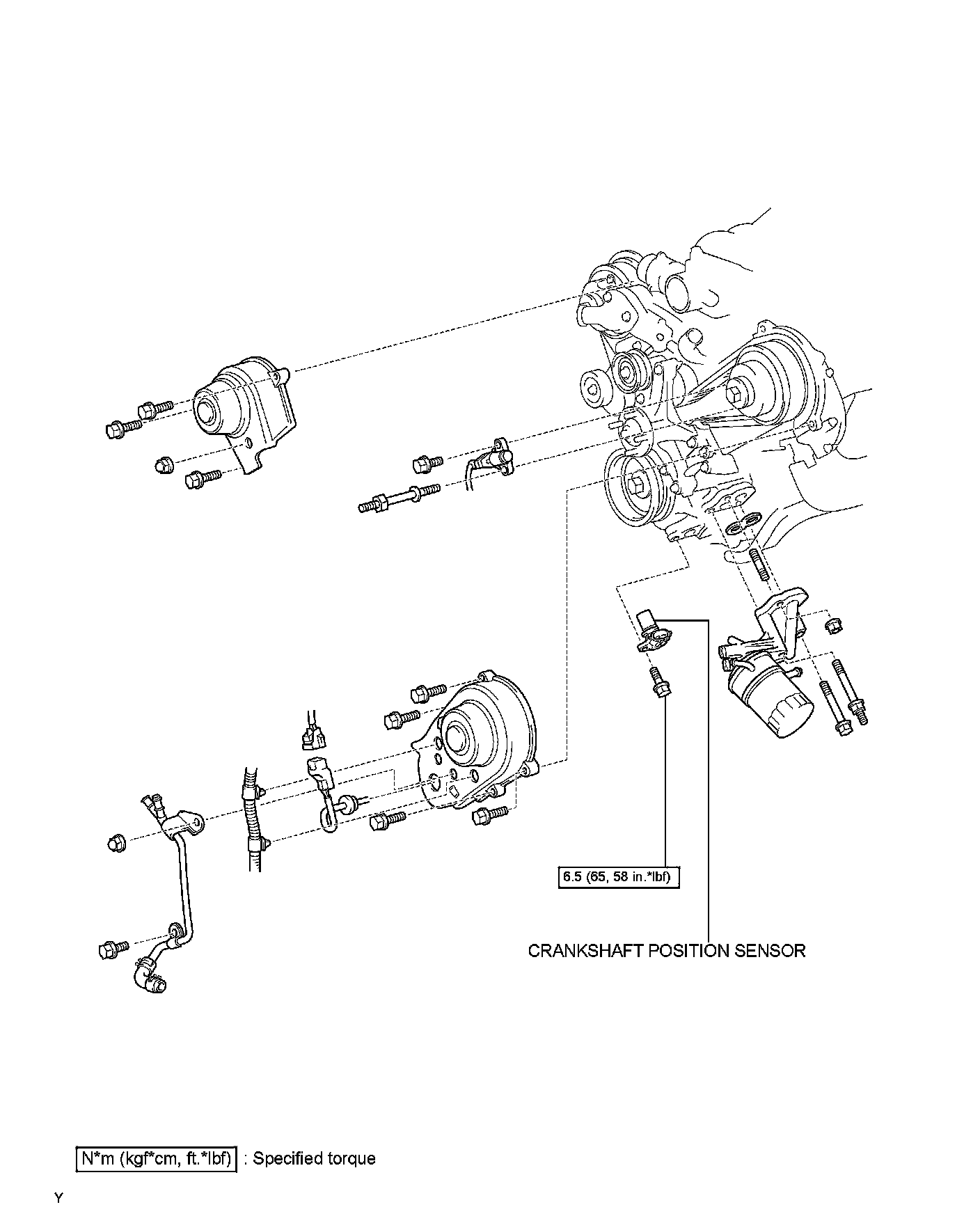 6.5 (65, 58 in.*lbf)

CRANKSHAFT POSITION SENSOR

N*m (kgf*cm, ft.*lbf) : Specified torque

Y