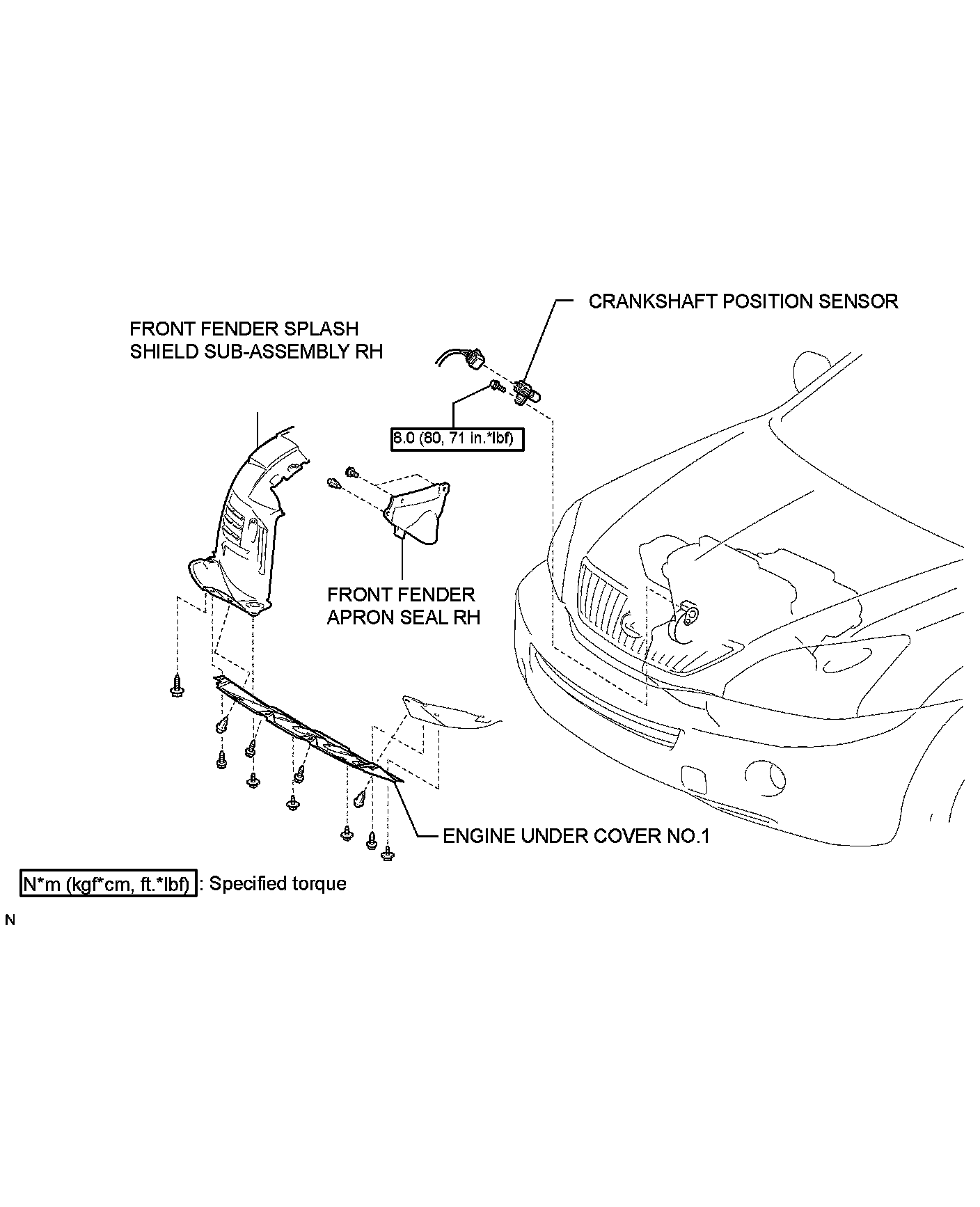 CRANKSHAFT POSITION SENSOR

FRONT FENDER SPLASH
SHIELD SUB-ASSEMBLY RH

8.0 (80, 71 in.*lbf)

FRONT FENDER
APRON SEAL RH

ENGINE UNDER COVER NO.1

N*m (kgf*cm, ft.*lbf) : Specified torque

N