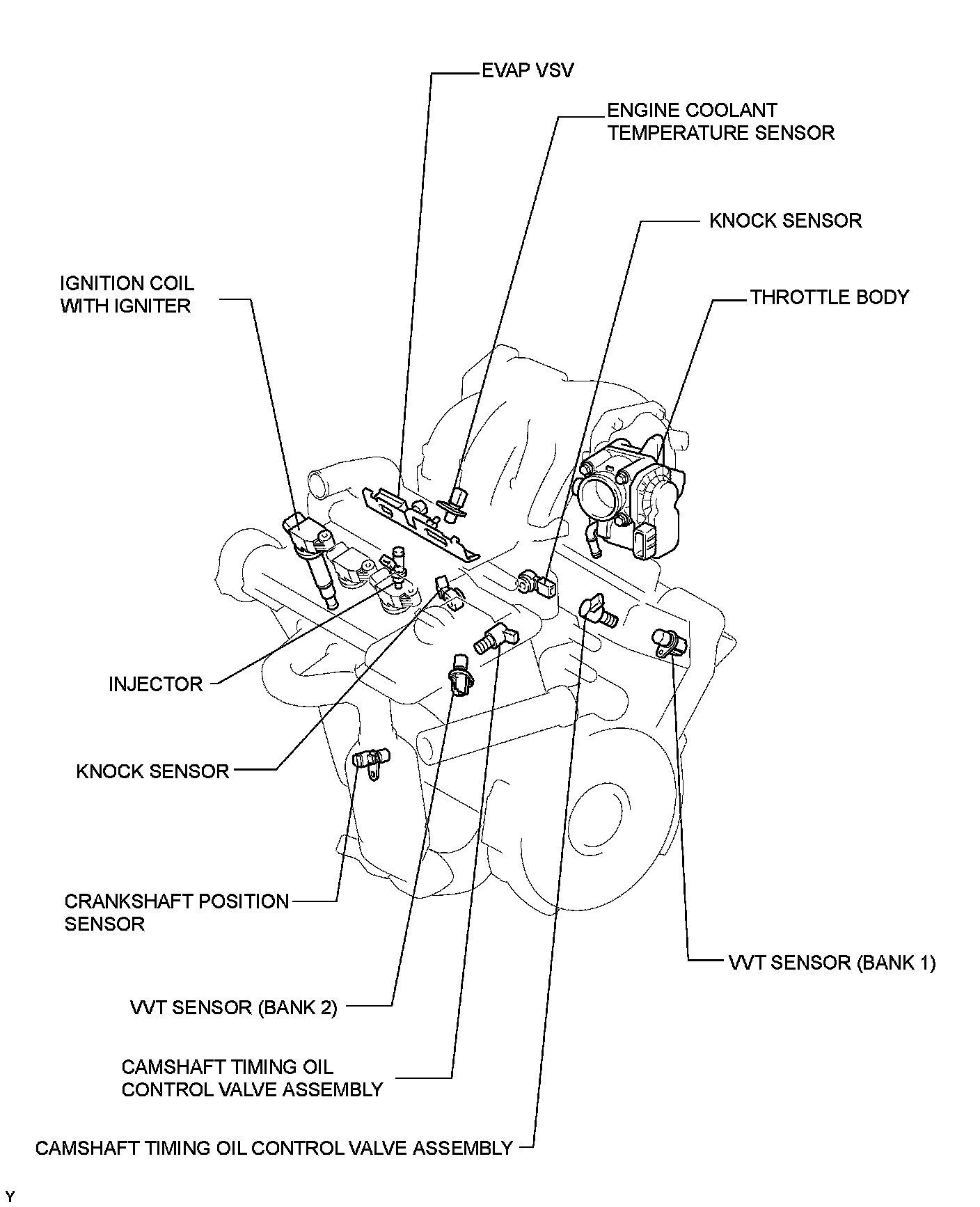 EVAP VSV

ENGINE COOLANT TEMPERATURE SENSOR

KNOCK SENSOR

IGNITION COIL WITH IGNITER

THROTTLE BODY

INJECTOR

KNOCK SENSOR

CRANKSHAFT POSITION SENSOR

VVT SENSOR (BANK 1)

VVT SENSOR (BANK 2)

CAMSHAFT TIMING OIL CONTROL VALVE ASSEMBLY

CAMSHAFT TIMING OIL CONTROL VALVE ASSEMBLY

Y