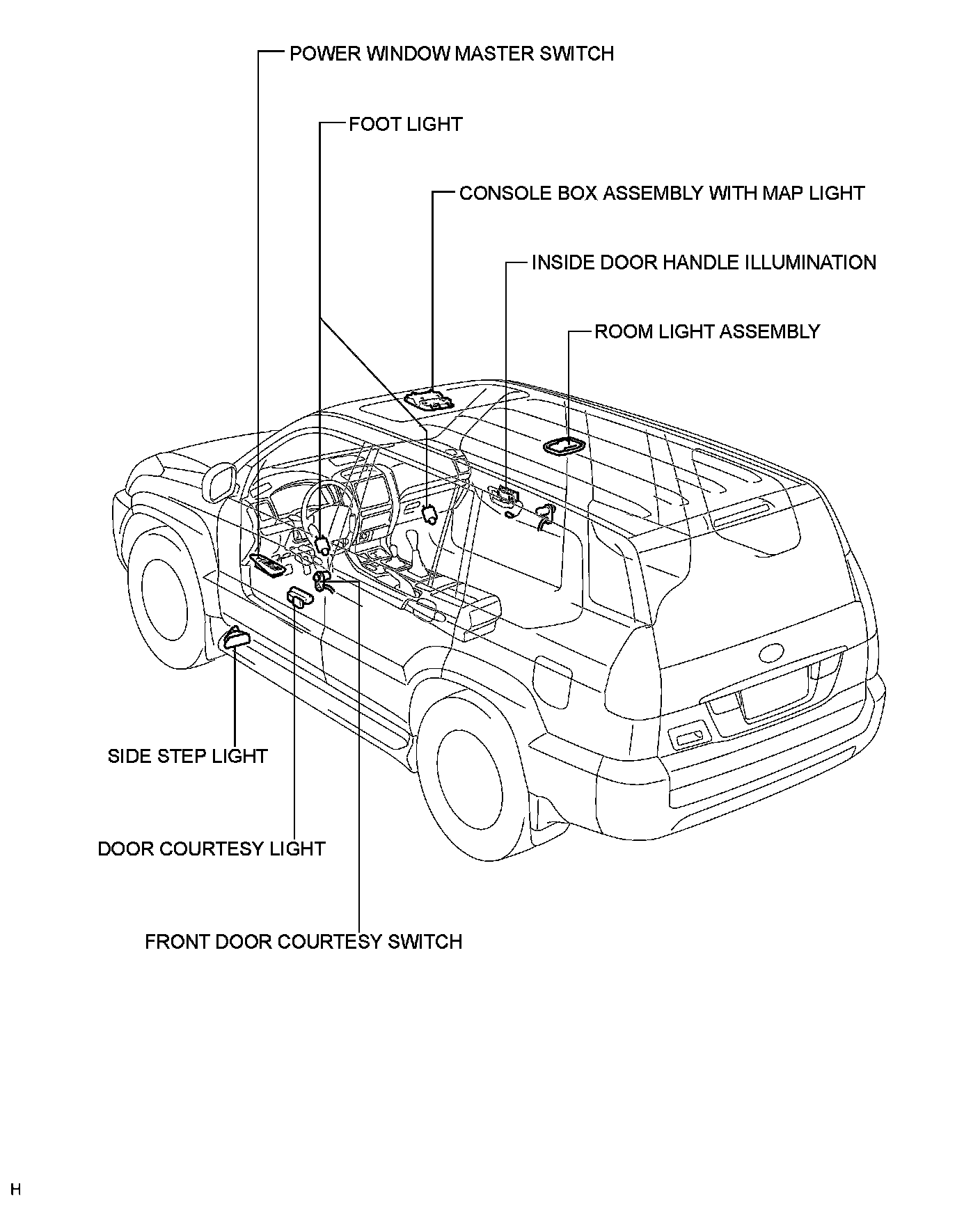 POWER WINDOW MASTER SWITCH

FOOT LIGHT

CONSOLE BOX ASSEMBLY WITH MAP LIGHT

INSIDE DOOR HANDLE ILLUMINATION

ROOM LIGHT ASSEMBLY

SIDE STEP LIGHT

DOOR COURTESY LIGHT

FRONT DOOR COURTESY SWITCH

H