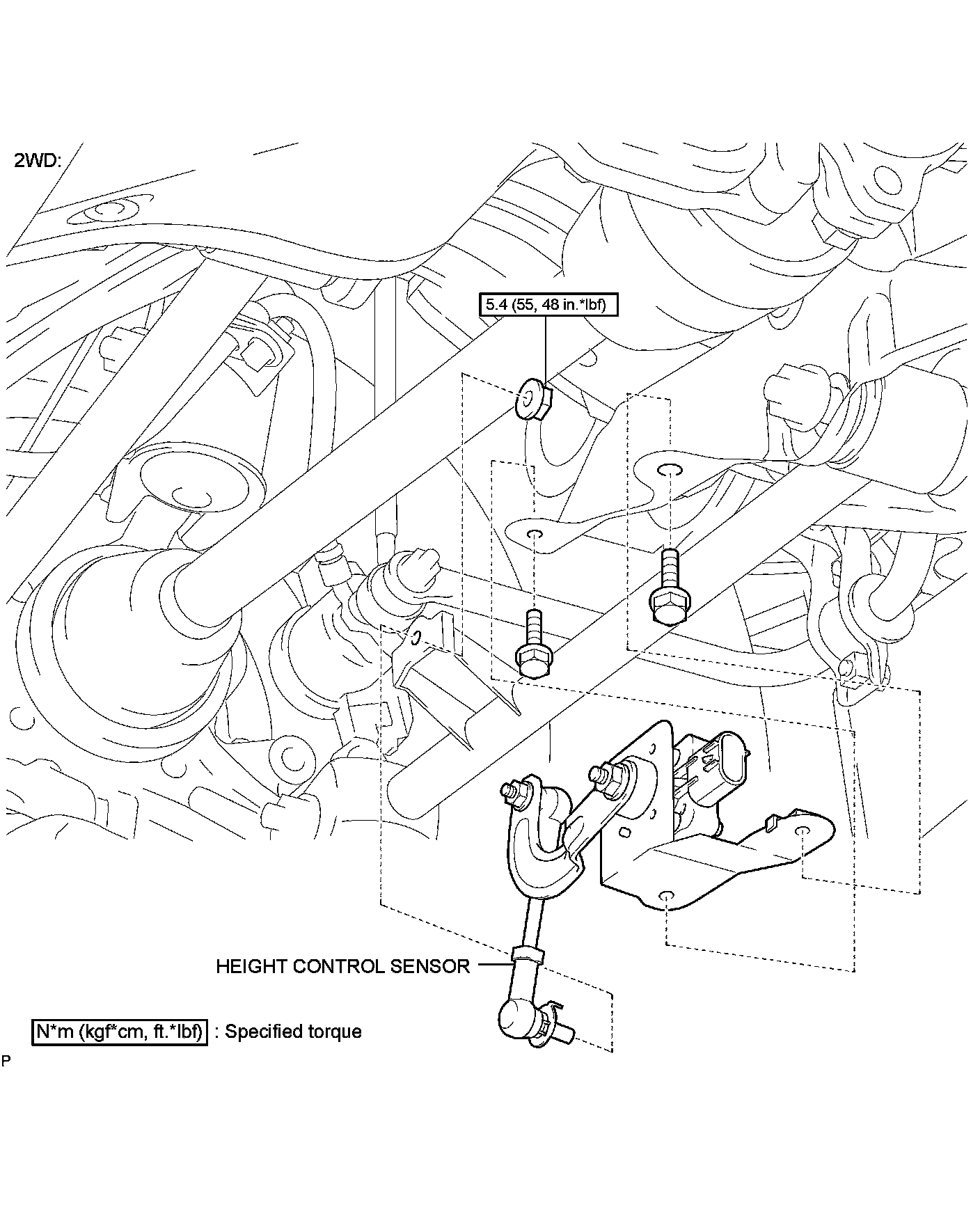 2WD:

5.4 (55, 48 in.*lbf)

HEIGHT CONTROL SENSOR

N*m (kgf*cm, ft.*lbf) : Specified torque

P