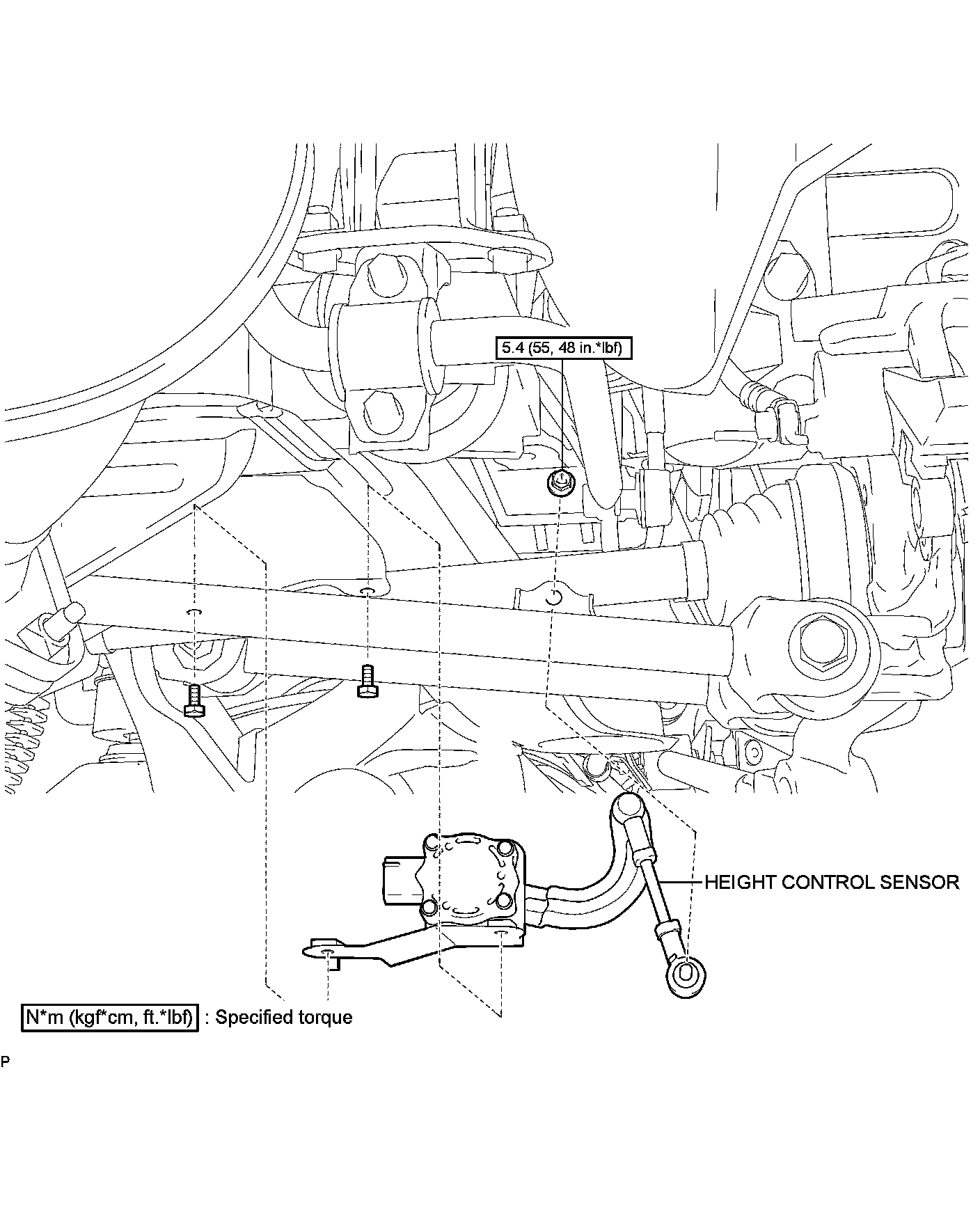 5.4 (55, 48 in.*lbf)

HEIGHT CONTROL SENSOR

N*m (kgf*cm, ft.*lbf) : Specified torque

P