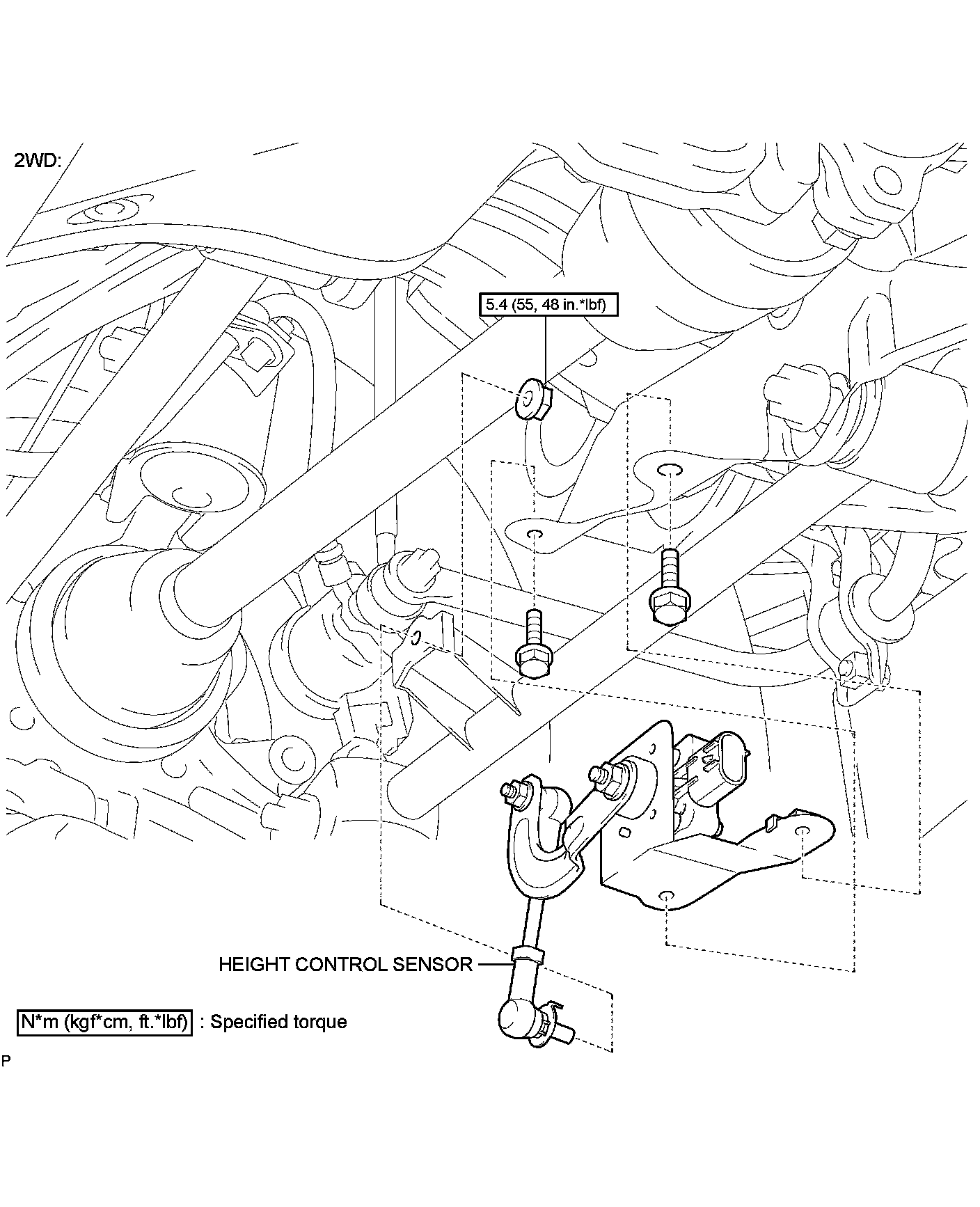 2WD:

5.4 (55, 48 in.*lbf)

HEIGHT CONTROL SENSOR

N*m (kgf*cm, ft.*lbf) : Specified torque

P