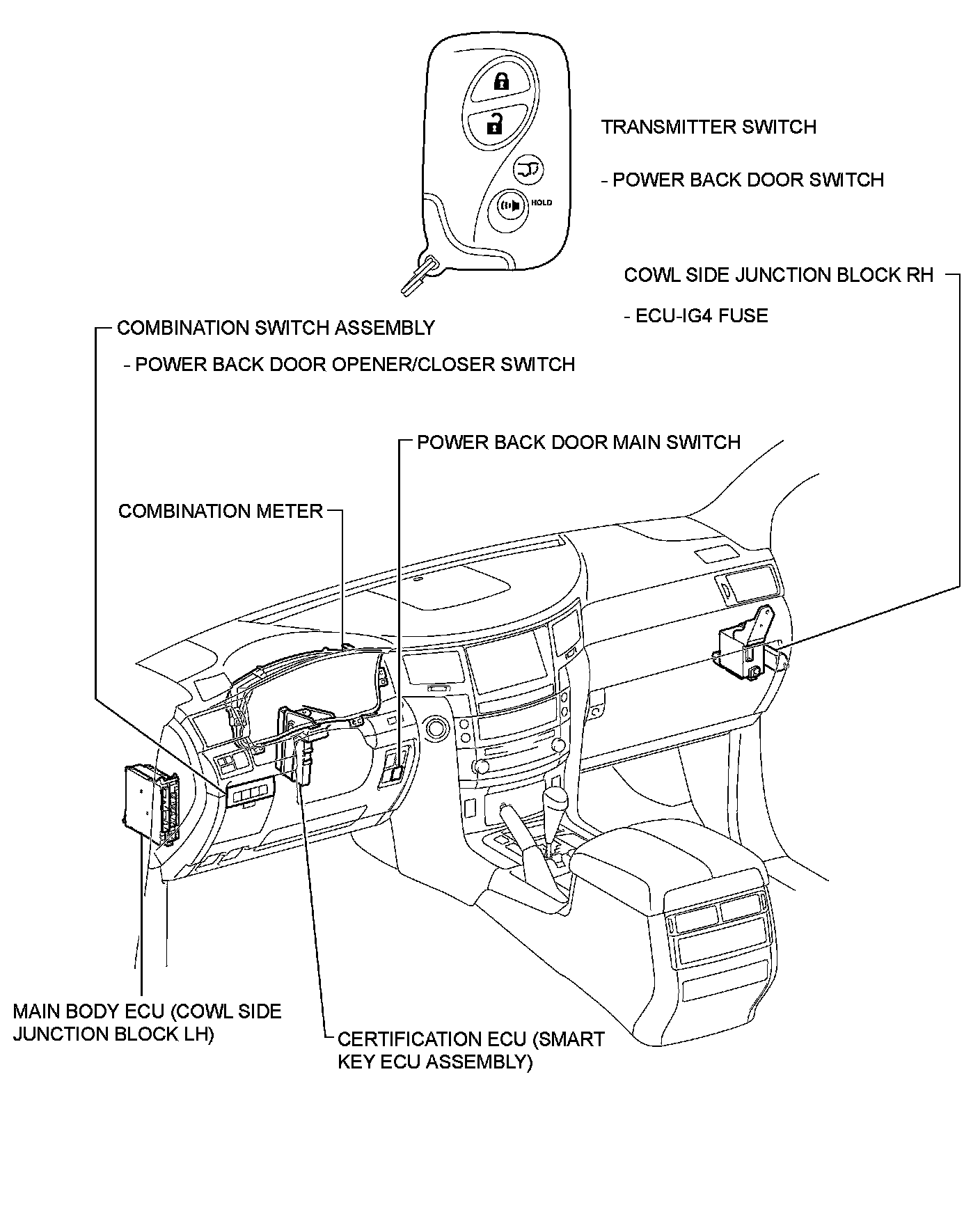 HOLD

TRANSMITTER SWITCH

- POWER BACK DOOR SWITCH

COWL SIDE JUNCTION BLOCK RH

- ECU-IG4 FUSE

COMBINATION SWITCH ASSEMBLY

- POWER BACK DOOR OPENER/CLOSER SWITCH

POWER BACK DOOR MAIN SWITCH

COMBINATION METER

MAIN BODY ECU (COWL SIDE JUNCTION BLOCK LH)

CERTIFICATION ECU (SMART KEY ECU ASSEMBLY)