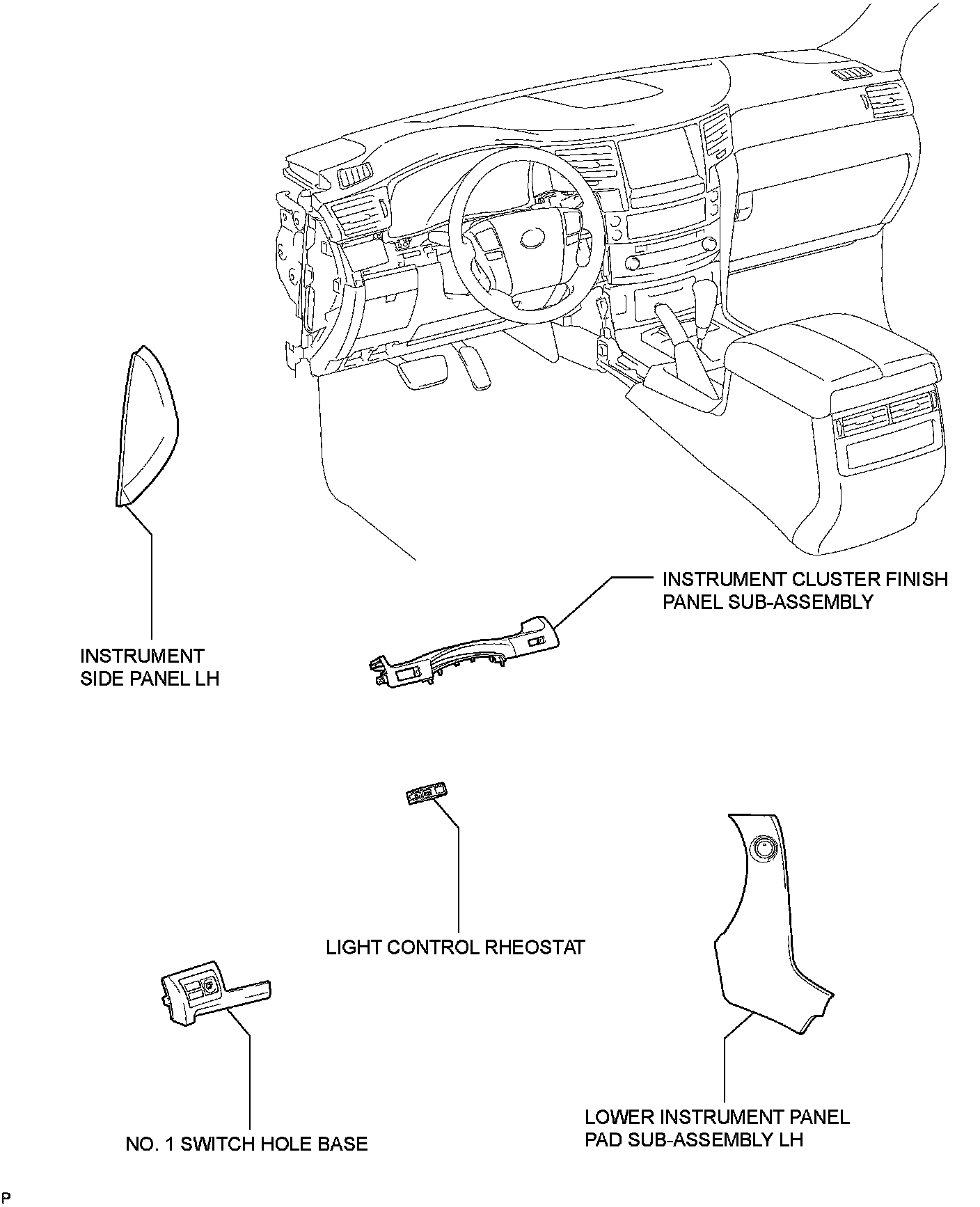 INSTRUMENT CLUSTER FINISH PANEL SUB-ASSEMBLY

INSTRUMENT SIDE PANEL LH

LIGHT CONTROL RHEOSTAT

NO. 1 SWITCH HOLE BASE

LOWER INSTRUMENT PANEL PAD SUB-ASSEMBLY LH

P