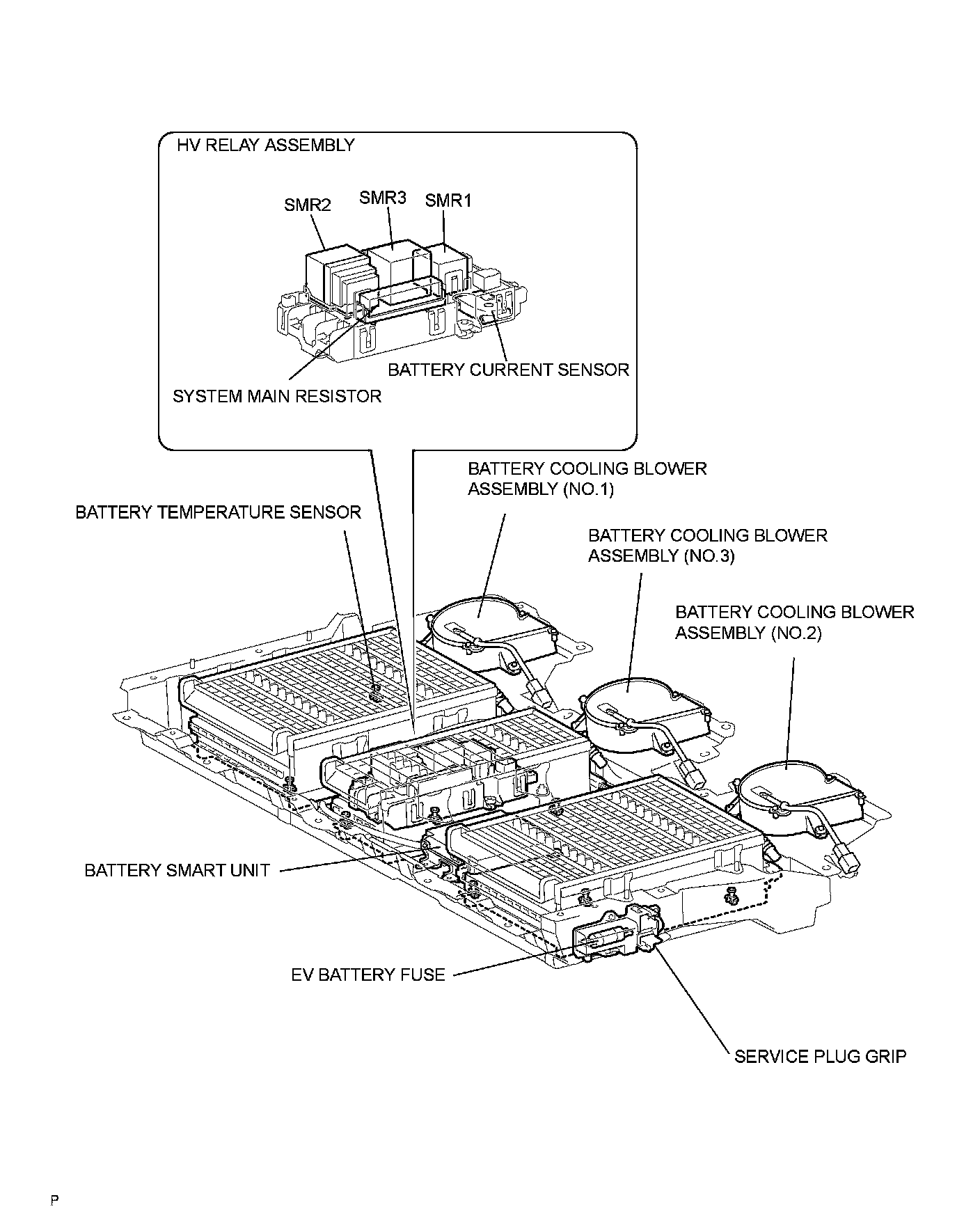 HV RELAY ASSEMBLY

SMR2

SMR3

SMR1

BATTERY CURRENT SENSOR

SYSTEM MAIN RESISTOR

BATTERY COOLING BLOWER ASSEMBLY (NO.1)

BATTERY TEMPERATURE SENSOR

BATTERY COOLING BLOWER ASSEMBLY (NO.3)

BATTERY COOLING BLOWER ASSEMBLY (NO.2)

BATTERY SMART UNIT

EV BATTERY FUSE

SERVICE PLUG GRIP

P