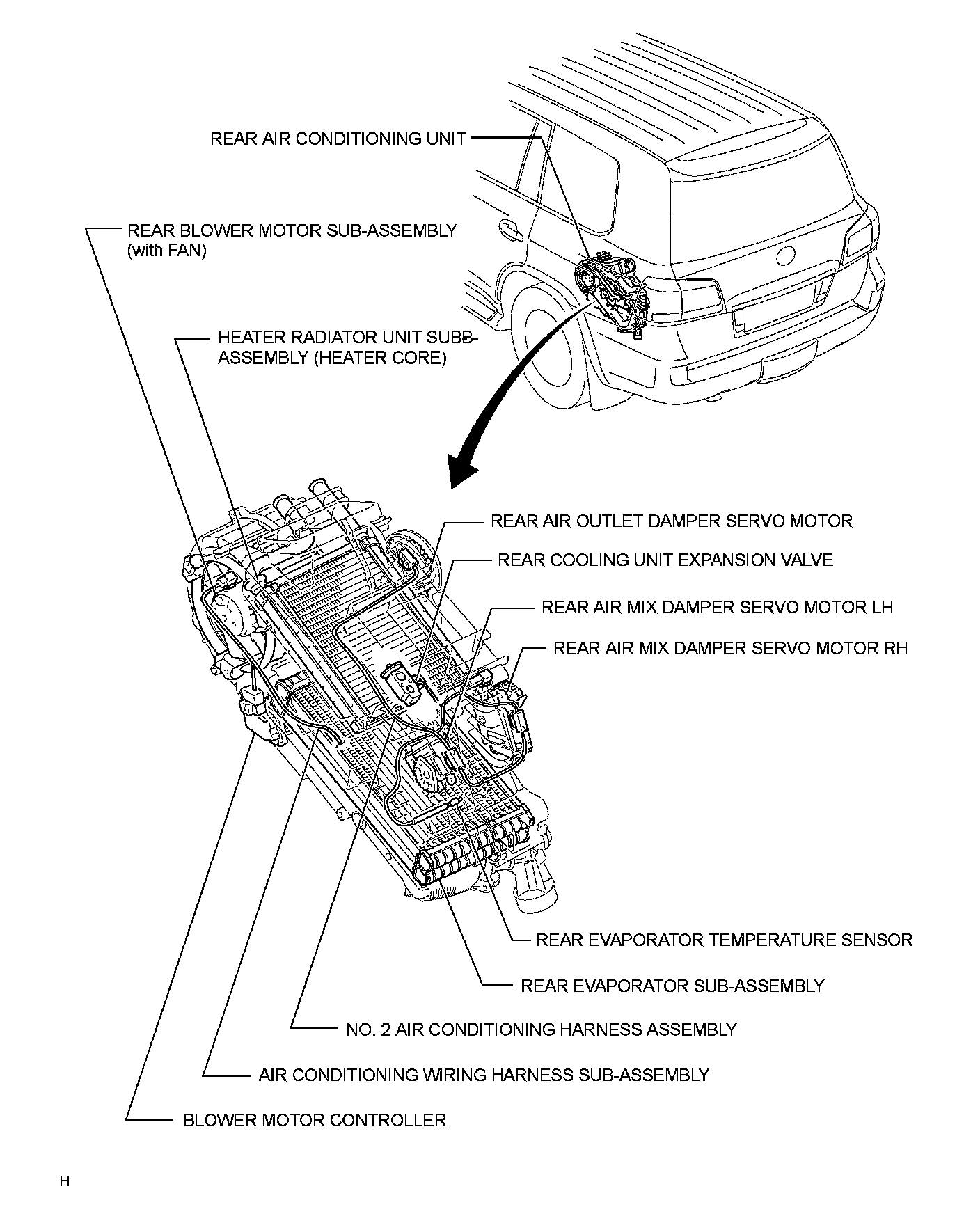 REAR AIR CONDITIONING UNIT

REAR BLOWER MOTOR SUB-ASSEMBLY (with FAN)

HEATER RADIATOR UNIT SUBB-ASSEMBLY (HEATER CORE)

REAR AIR OUTLET DAMPER SERVO MOTOR

REAR COOLING UNIT EXPANSION VALVE

REAR AIR MIX DAMPER SERVO MOTOR LH

REAR AIR MIX DAMPER SERVO MOTOR RH

REAR EVAPORATOR TEMPERATURE SENSOR

REAR EVAPORATOR SUB-ASSEMBLY

NO. 2 AIR CONDITIONING HARNESS ASSEMBLY

AIR CONDITIONING WIRING HARNESS SUB-ASSEMBLY

BLOWER MOTOR CONTROLLER

H