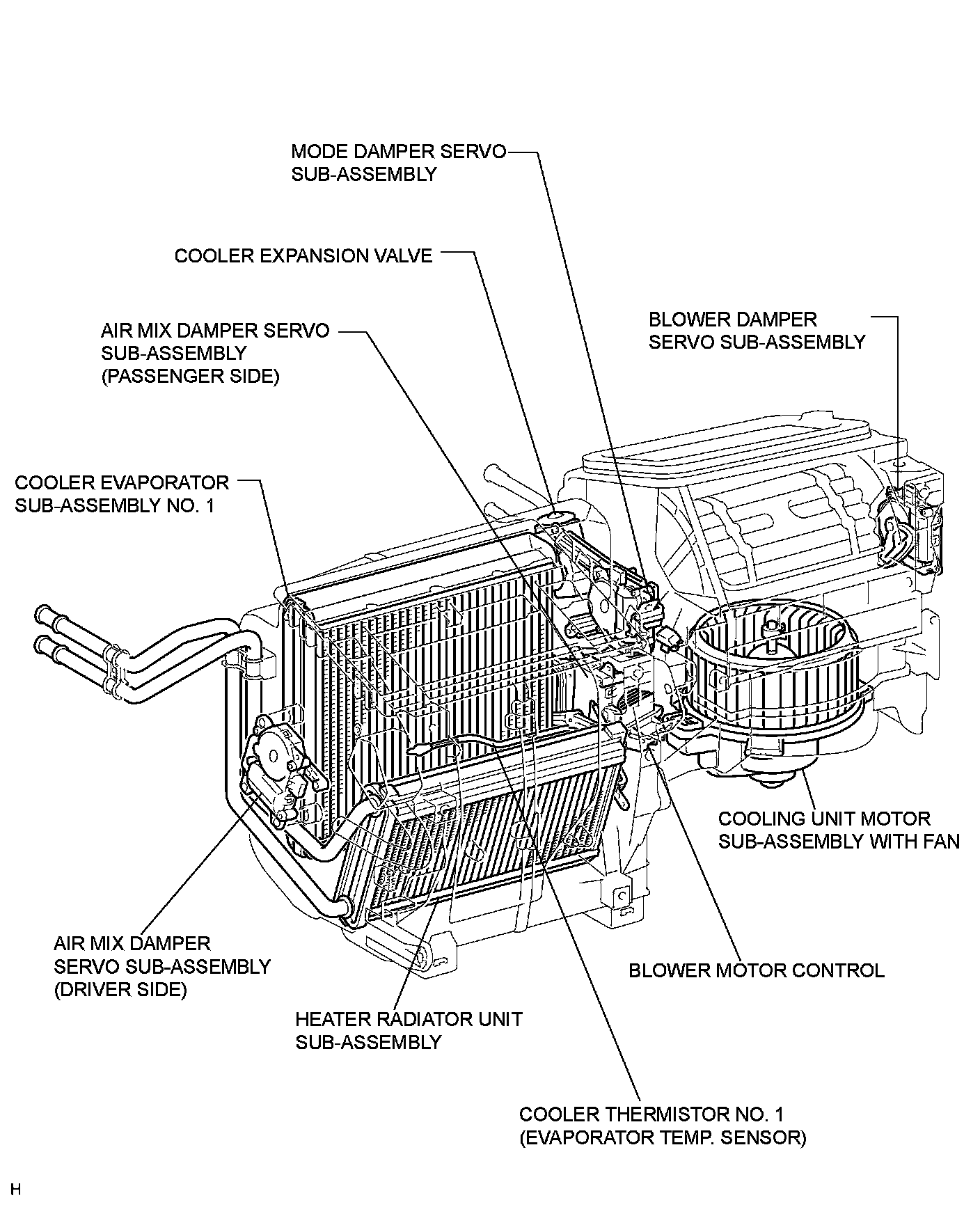 MODE DAMPER SERVO SUB-ASSEMBLY

COOLER EXPANSION VALVE

AIR MIX DAMPER SERVO SUB-ASSEMBLY (PASSENGER SIDE)

BLOWER DAMPER SERVO SUB-ASSEMBLY

COOLER EVAPORATOR SUB-ASSEMBLY NO. 1

COOLING UNIT MOTOR SUB-ASSEMBLY WITH FAN

AIR MIX DAMPER SERVO SUB-ASSEMBLY (DRIVER SIDE)

BLOWER MOTOR CONTROL

HEATER RADIATOR UNIT SUB-ASSEMBLY

COOLER THERMISTOR NO. 1 (EVAPORATOR TEMP. SENSOR)

H