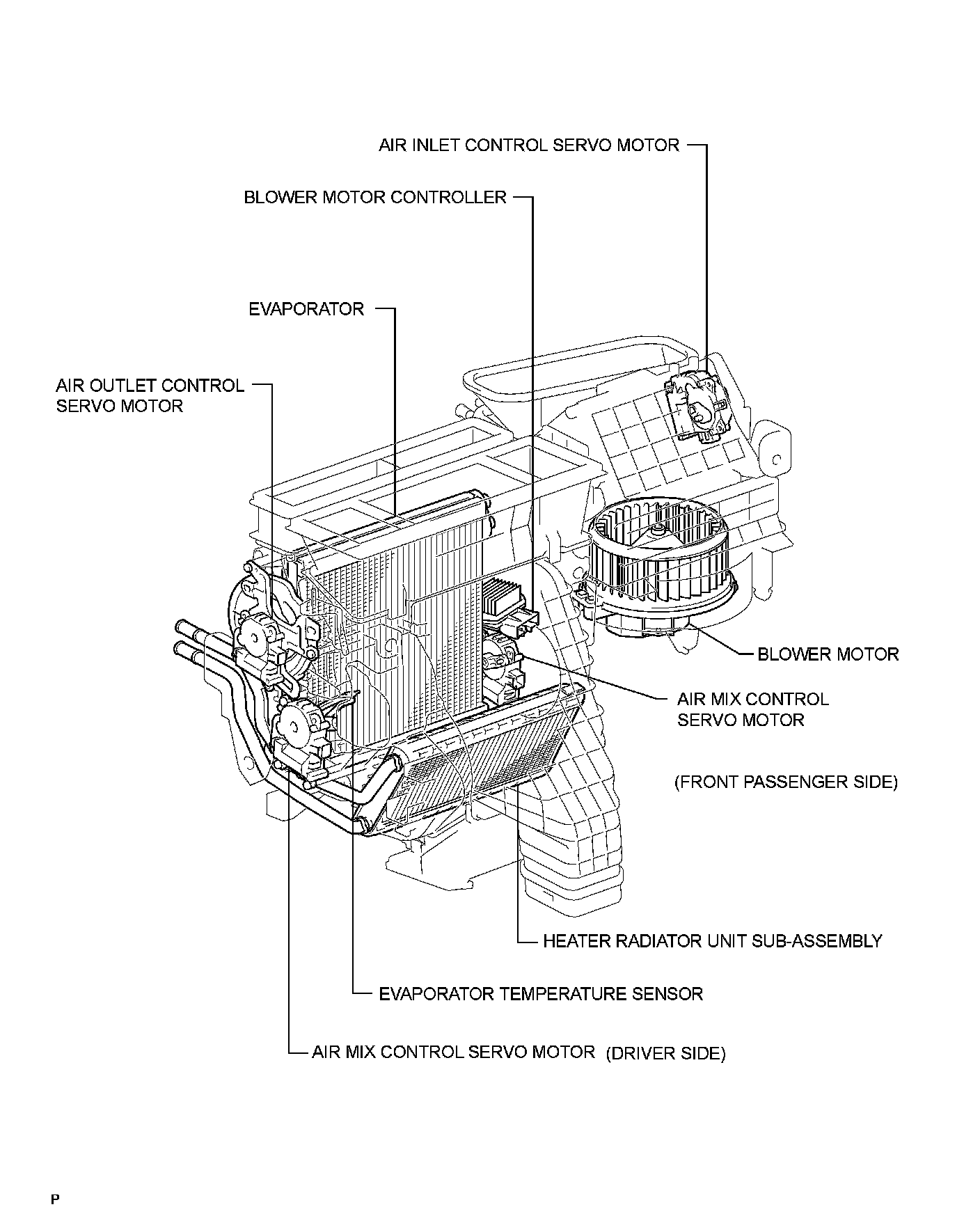 AIR INLET CONTROL SERVO MOTOR

BLOWER MOTOR CONTROLLER

EVAPORATOR

AIR OUTLET CONTROL SERVO MOTOR

BLOWER MOTOR

AIR MIX CONTROL SERVO MOTOR

(FRONT PASSENGER SIDE)

HEATER RADIATOR UNIT SUB-ASSEMBLY

EVAPORATOR TEMPERATURE SENSOR

AIR MIX CONTROL SERVO MOTOR (DRIVER SIDE)

P