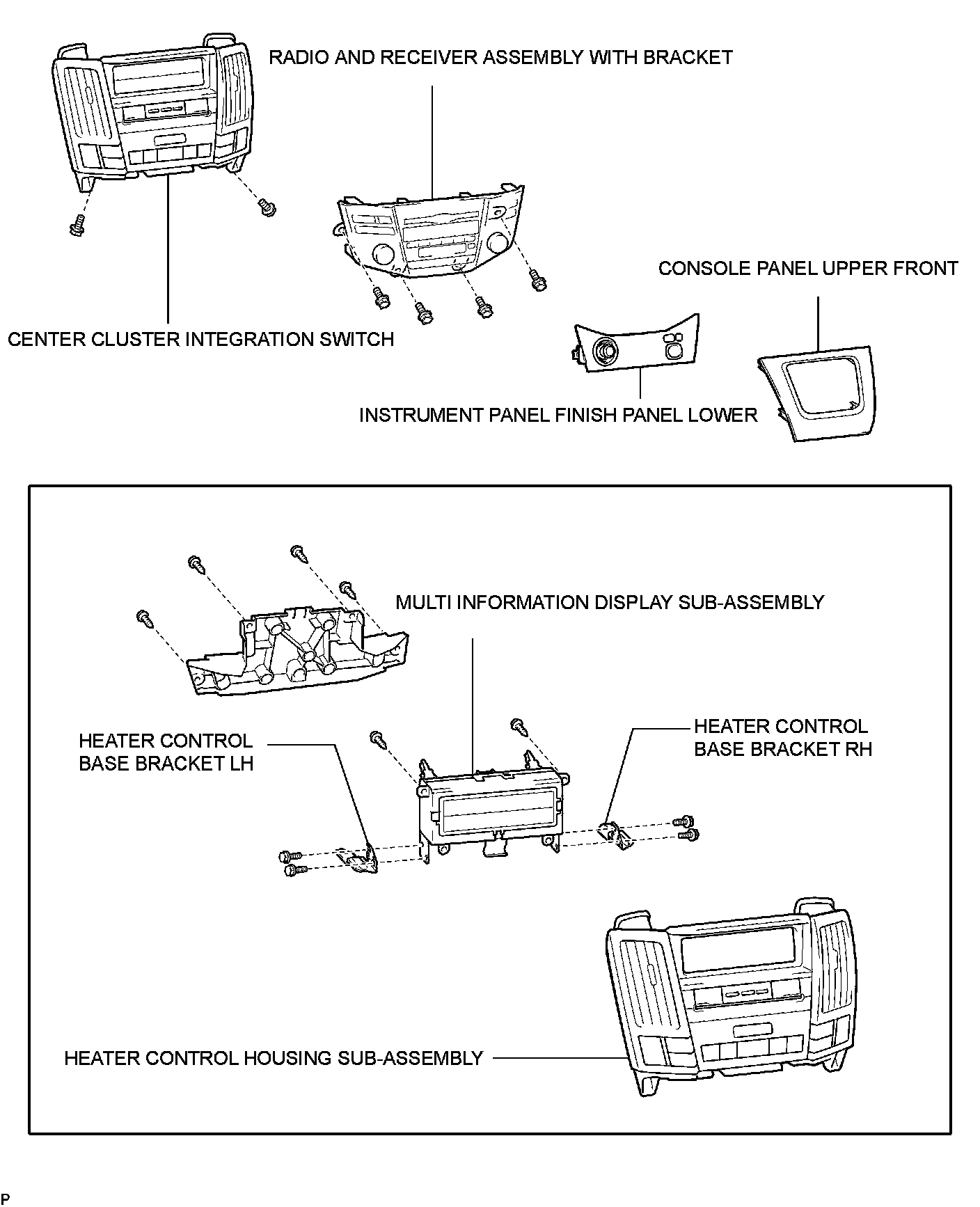 RADIO AND RECEIVER ASSEMBLY WITH BRACKET

CONSOLE PANEL UPPER FRONT

CENTER CLUSTER INTEGRATION SWITCH

INSTRUMENT PANEL FINISH PANEL LOWER

MULTI INFORMATION DISPLAY SUB-ASSEMBLY

HEATER CONTROL BASE BRACKET LH

HEATER CONTROL BASE BRACKET RH

HEATER CONTROL HOUSING SUB-ASSEMBLY

P