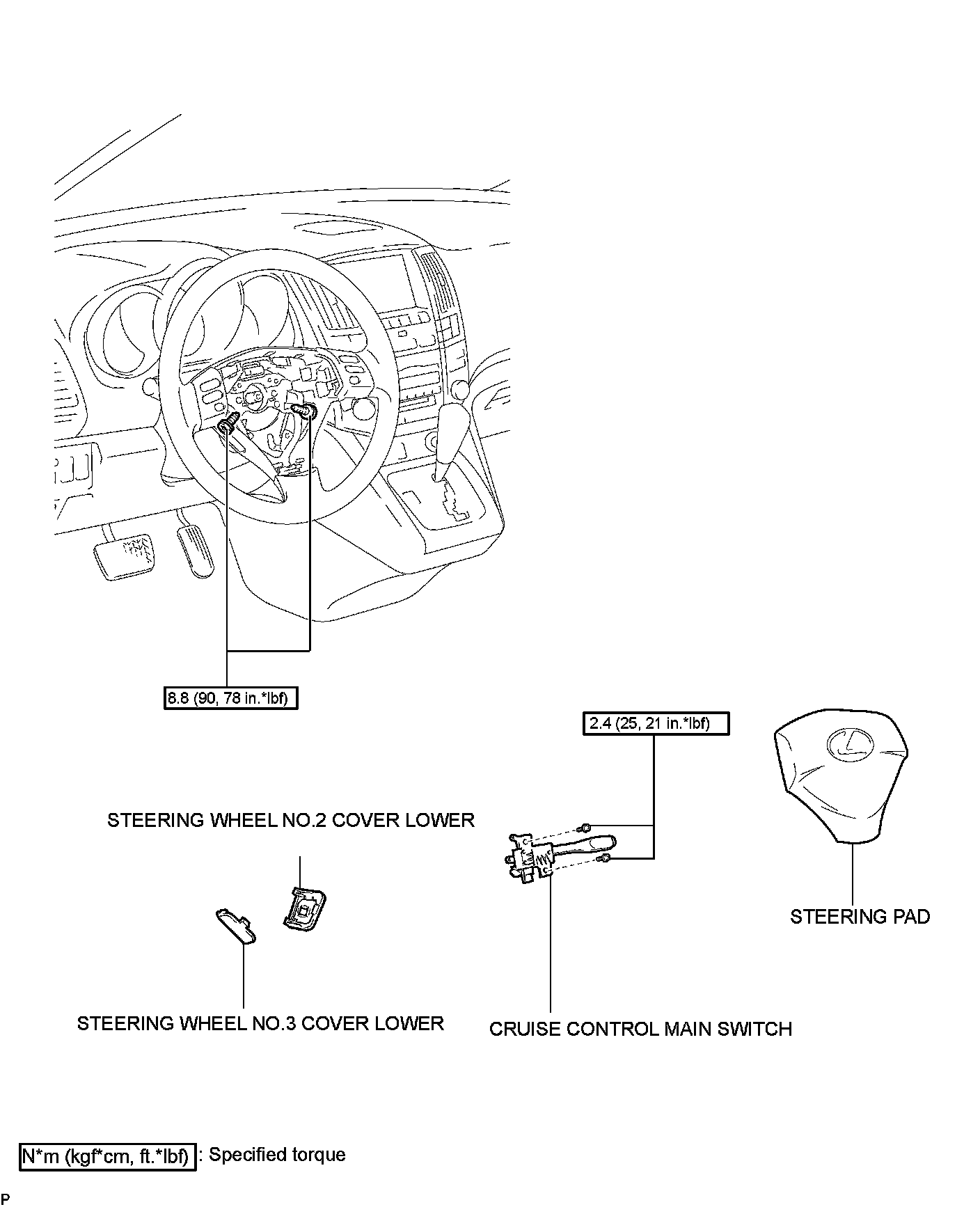 8.8 (90, 78 in.*lbf)

2.4 (25, 21 in.*lbf)

STEERING WHEEL NO.2 COVER LOWER

STEERING PAD

STEERING WHEEL NO.3 COVER LOWER

CRUISE CONTROL MAIN SWITCH

N*m (kgf*cm, ft.*lbf) : Specified torque

P